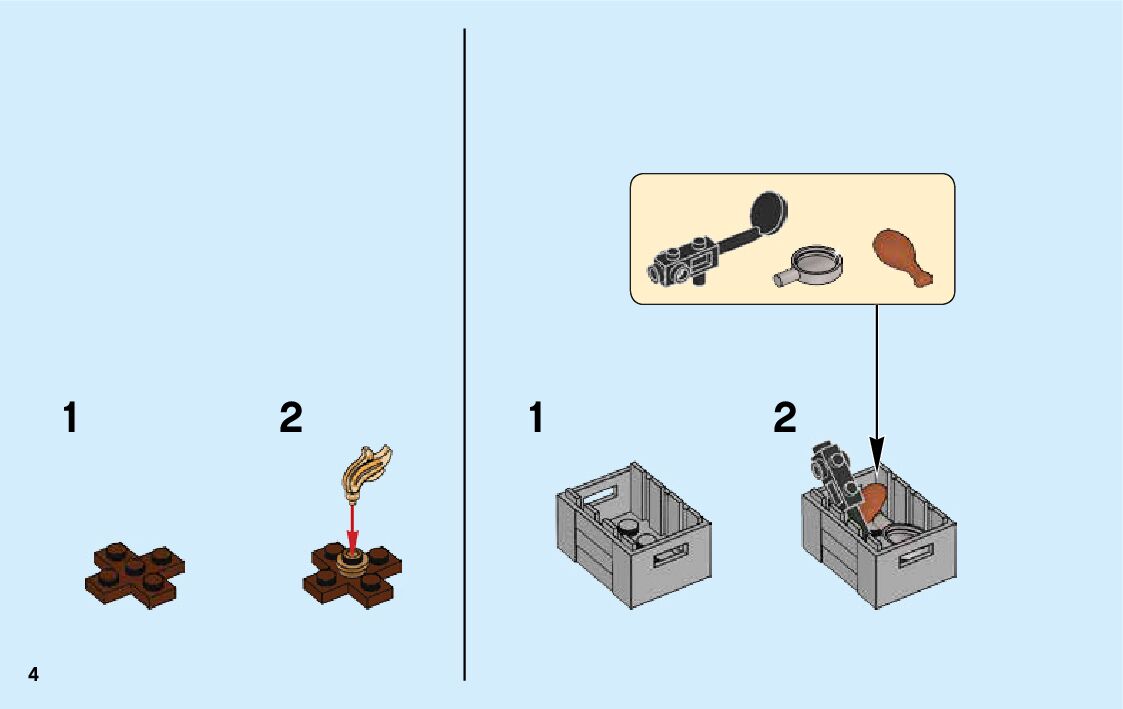 1

2

1

2

4