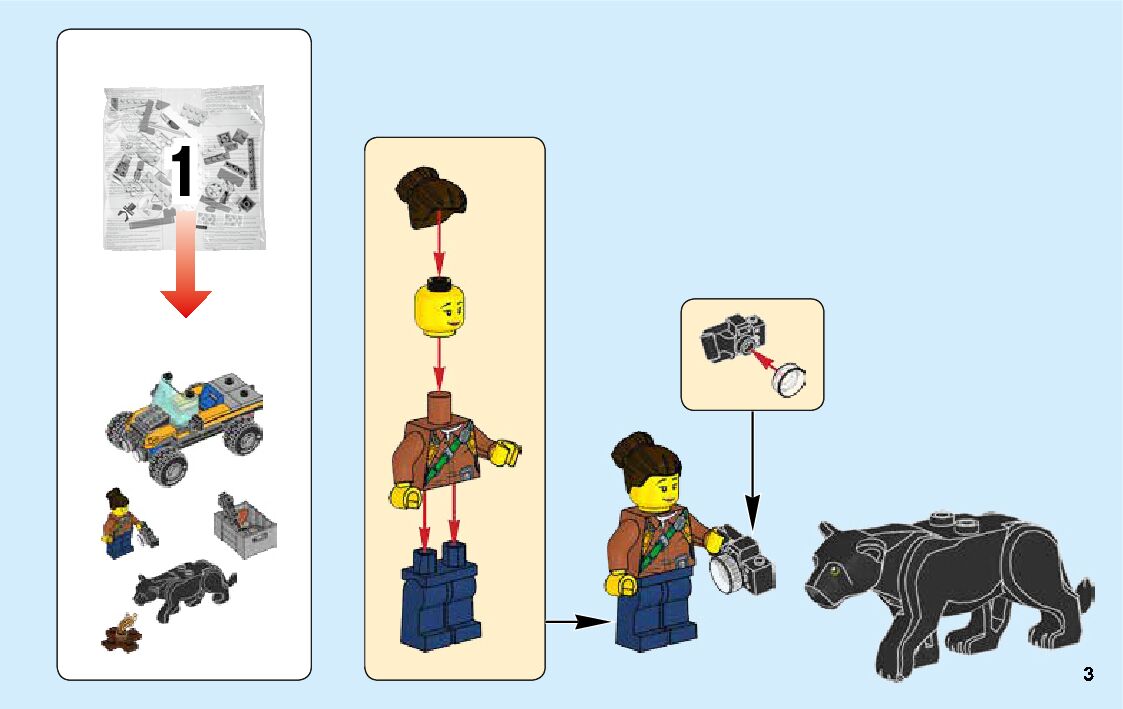 1

3