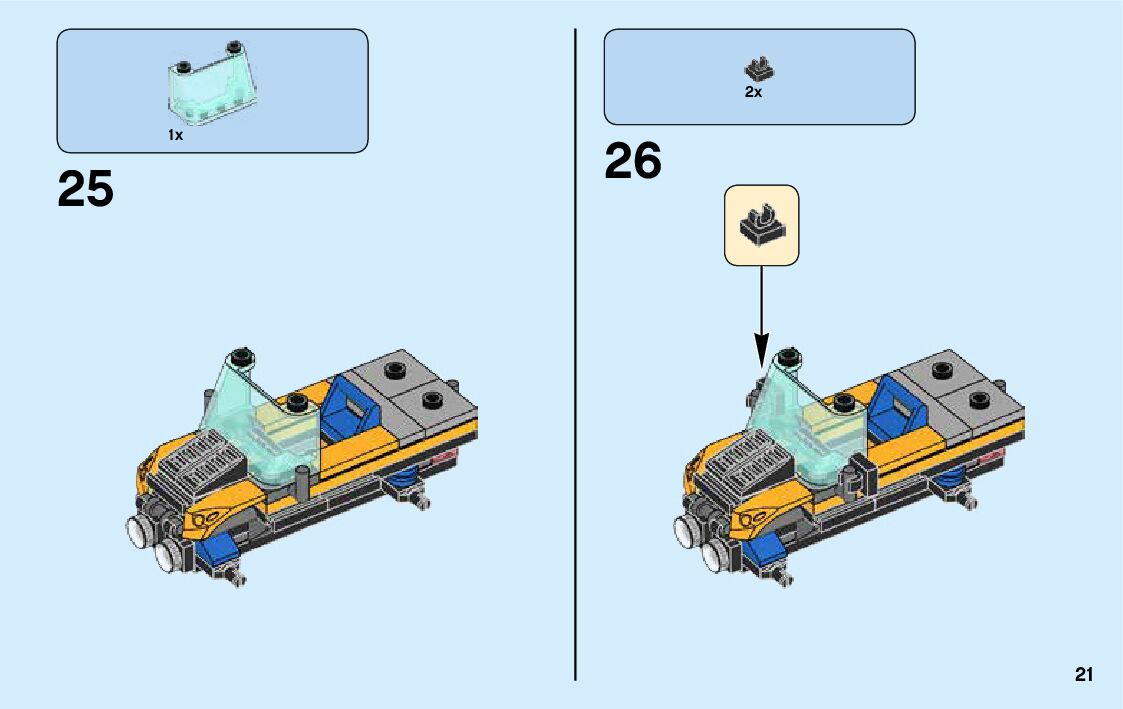 1x

25

2x

26

21