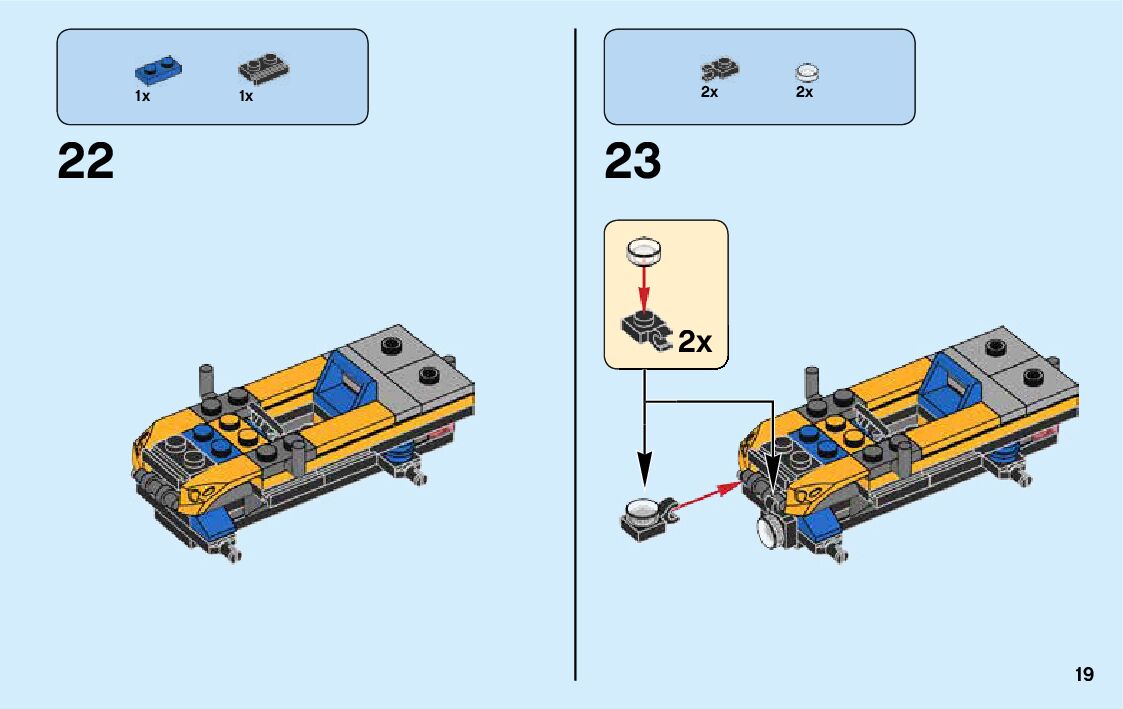 1x 1x

22

2x 2x

23

2x

19