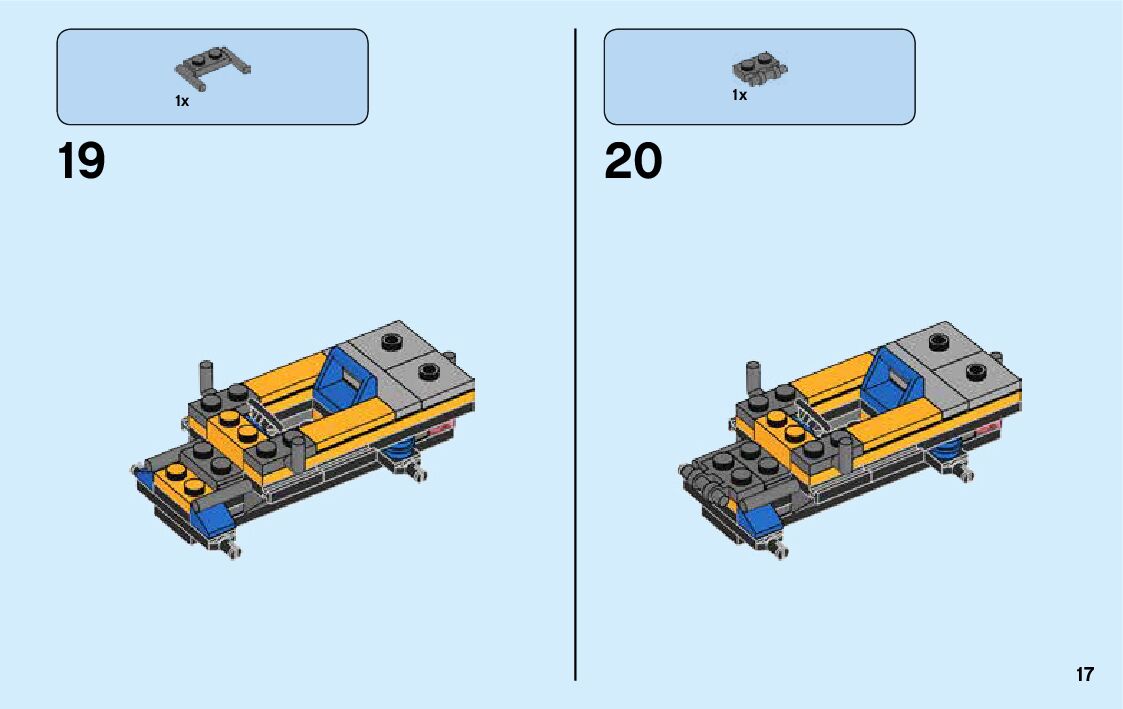 1x

19

1x

20

17