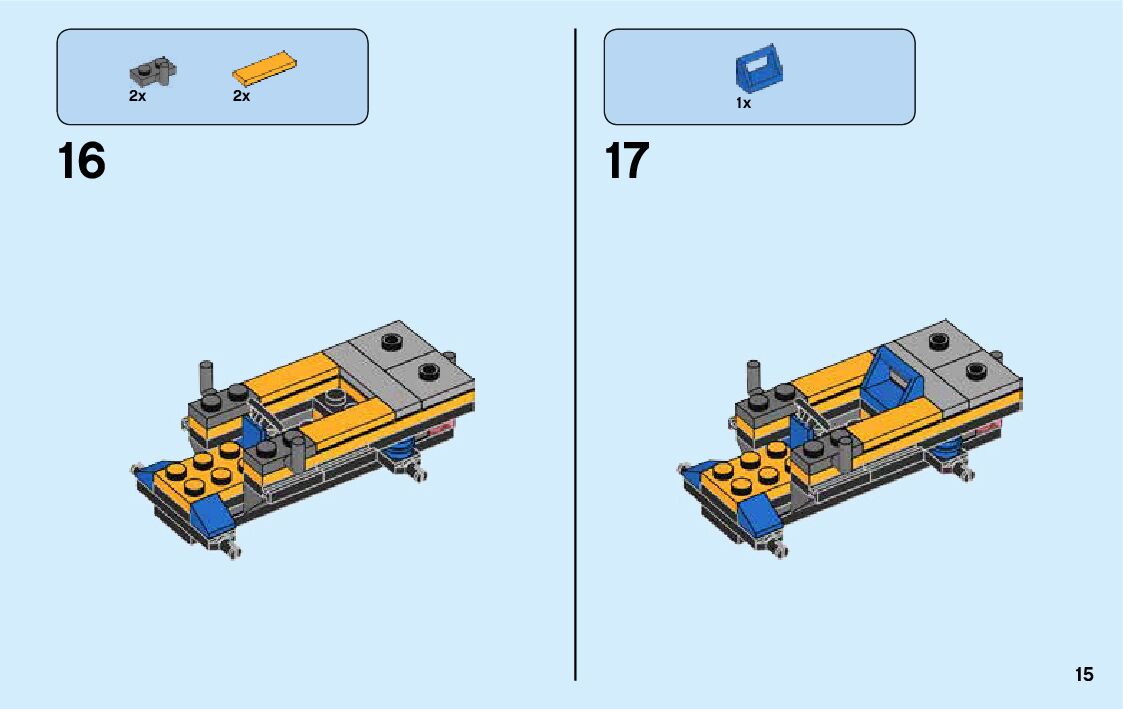 2x 2x

16

1x

17

15