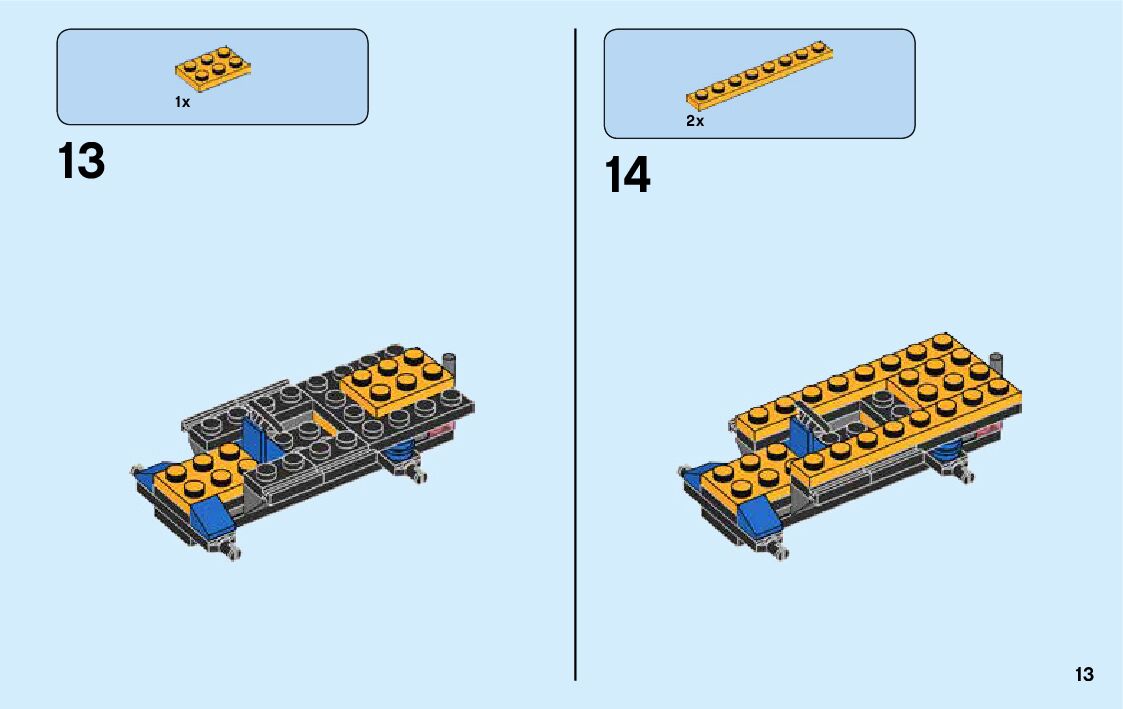 1x

13

2x

14

13