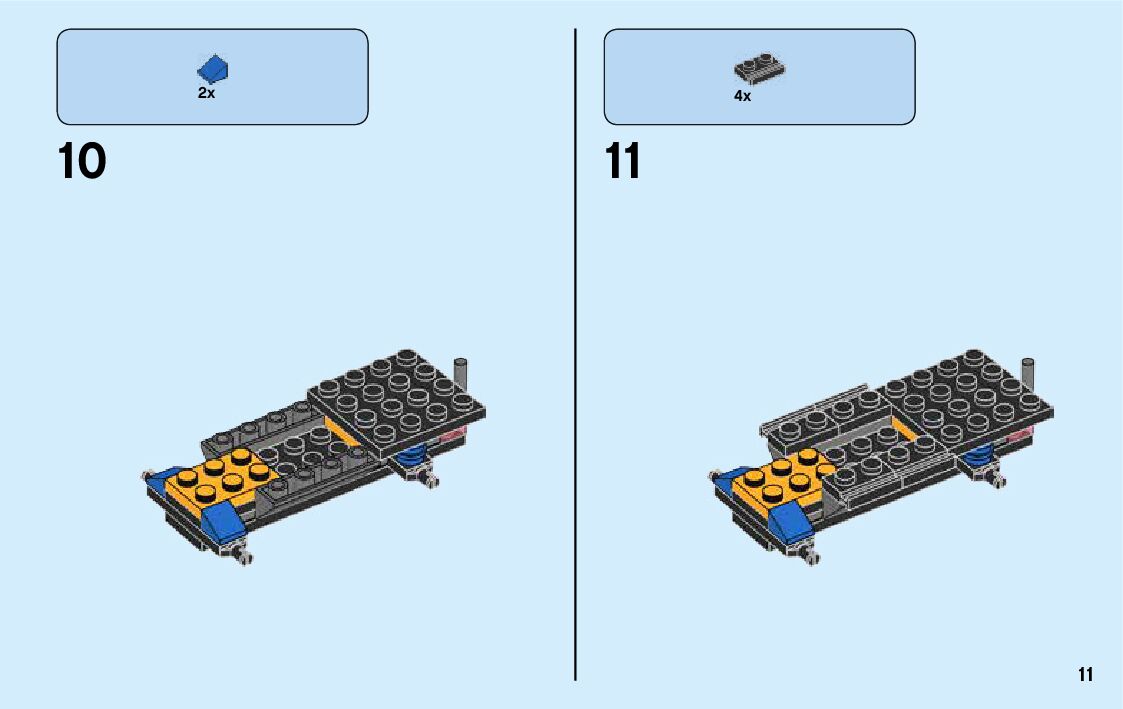 2x

10

4x

11

11