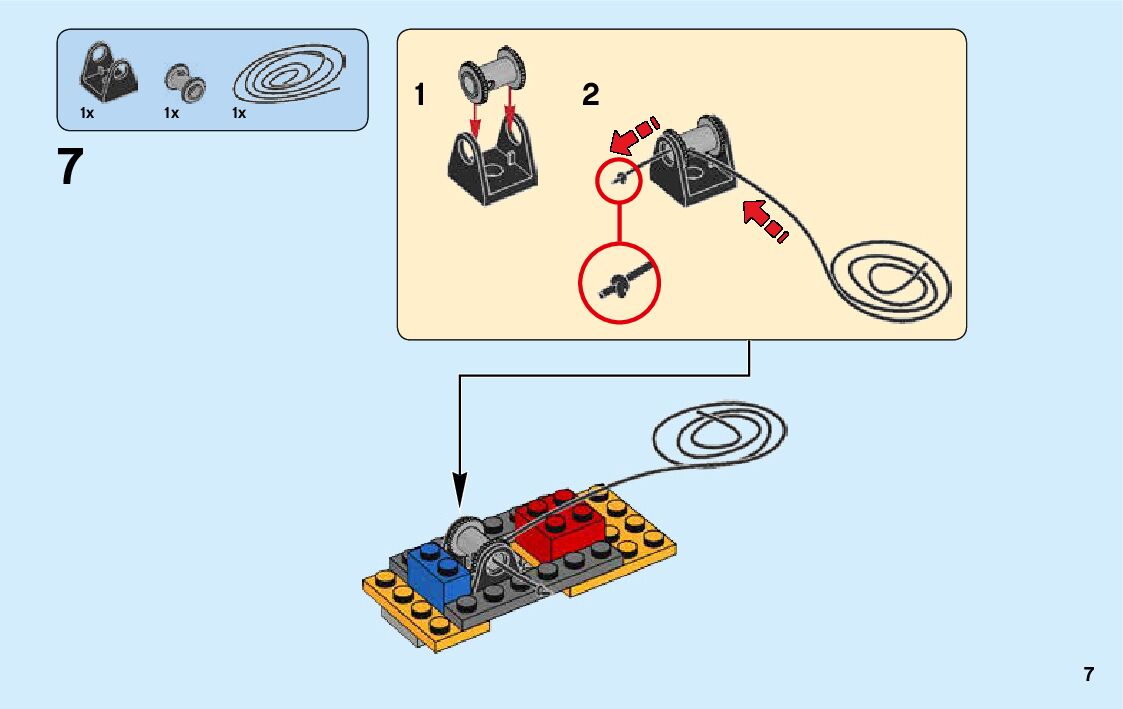 1x 1x 1x

7

1

2

7