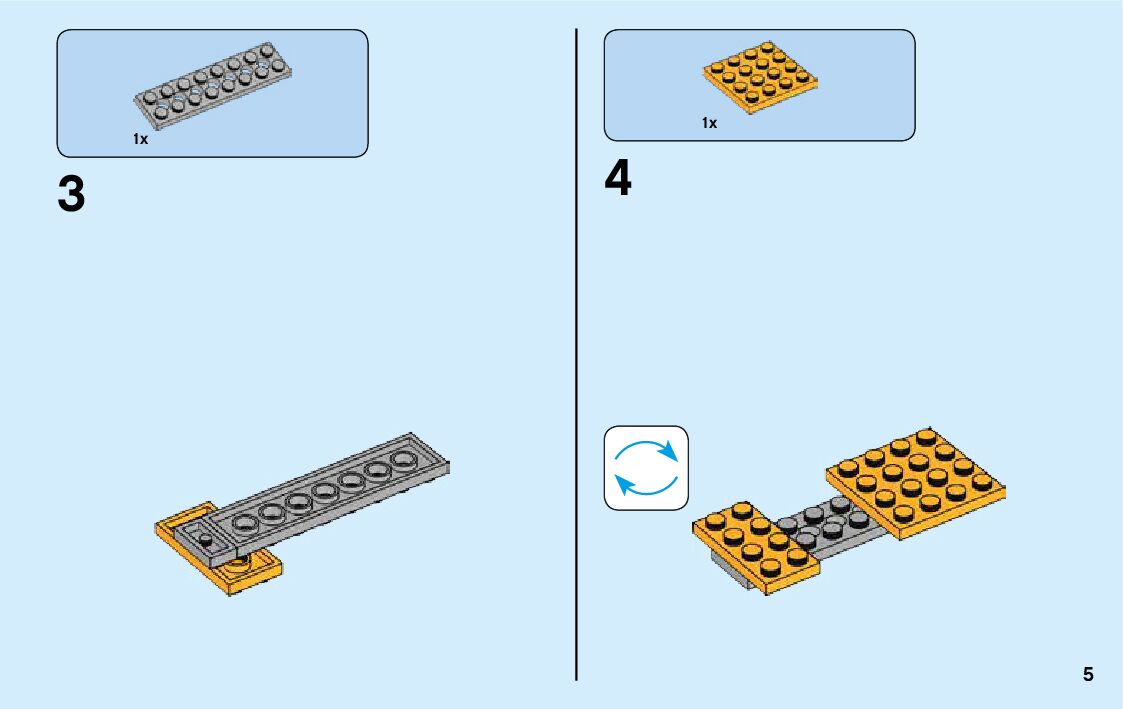 1x

3

1x

4

5