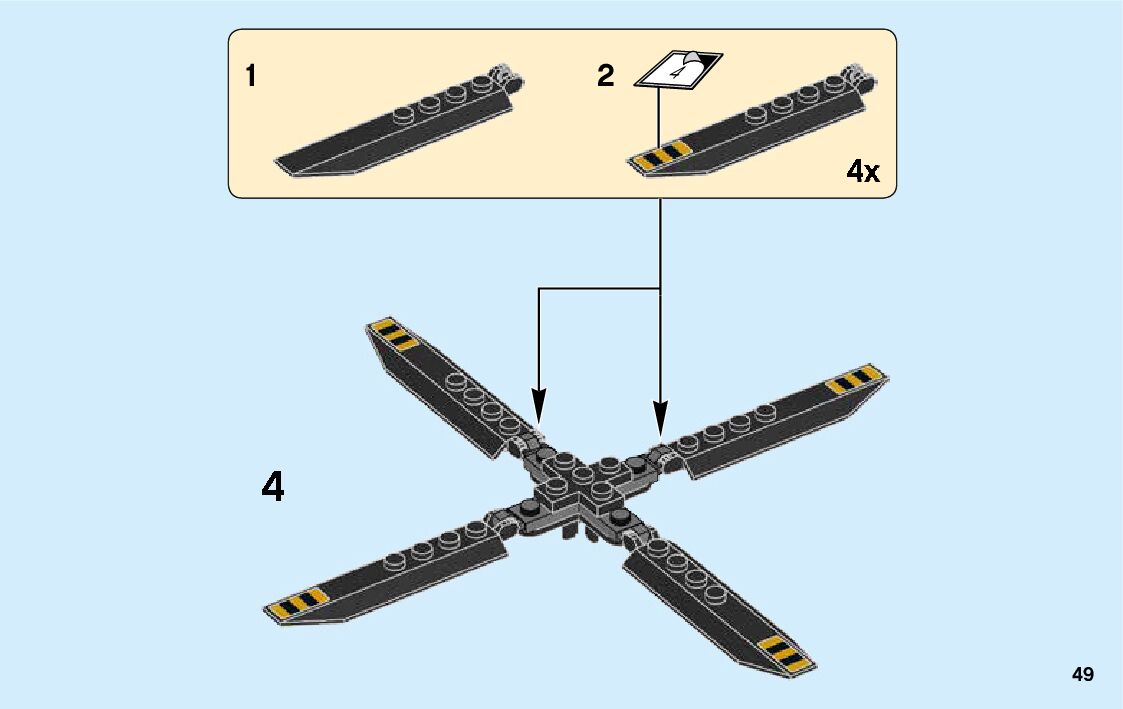 1

2

4

4x

4

49