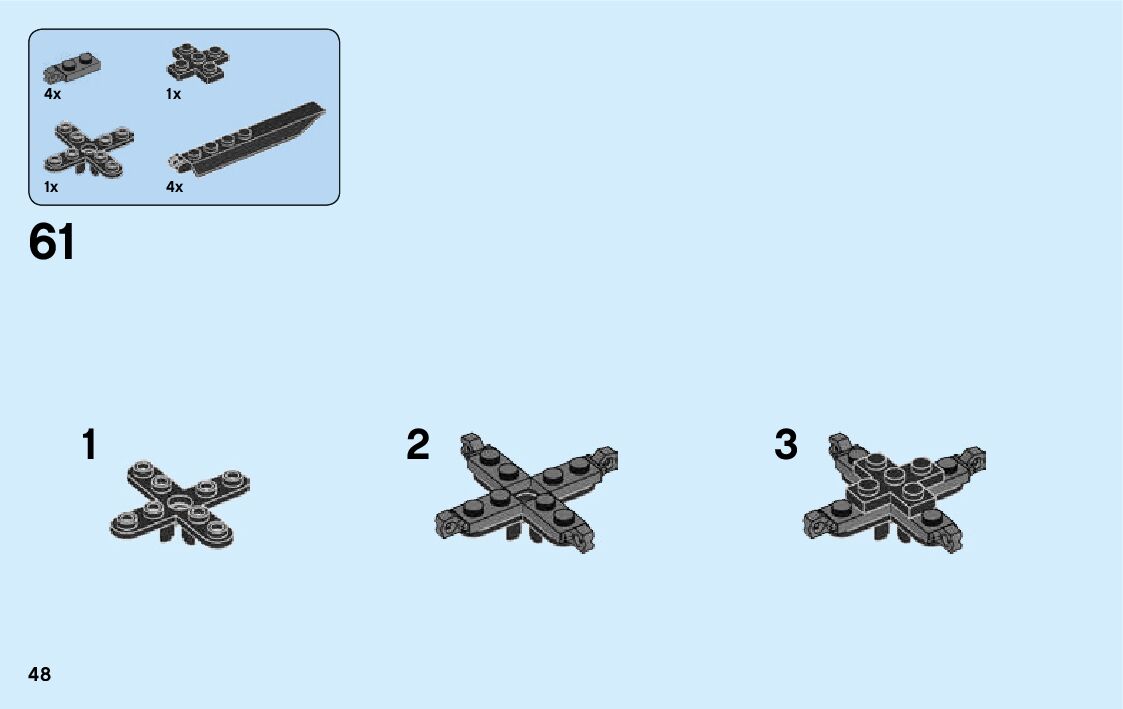 4x

1x

1x

4x

61

1

2

3

48