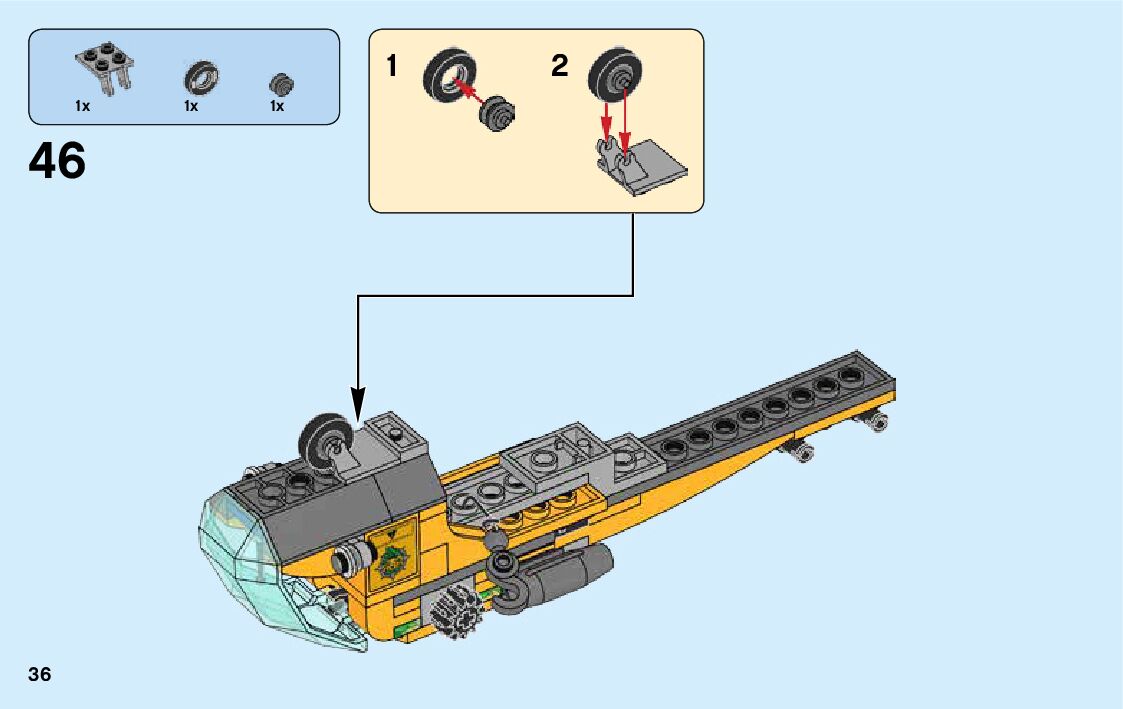 1x 1x 1x

46

1

2

36