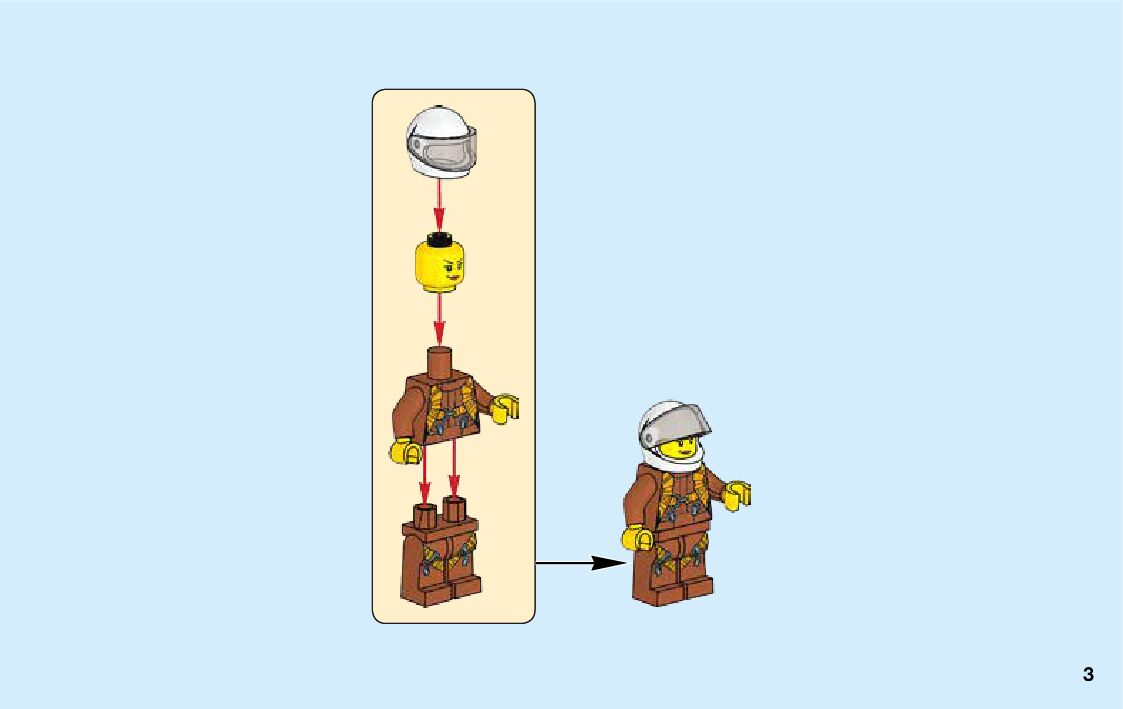 3