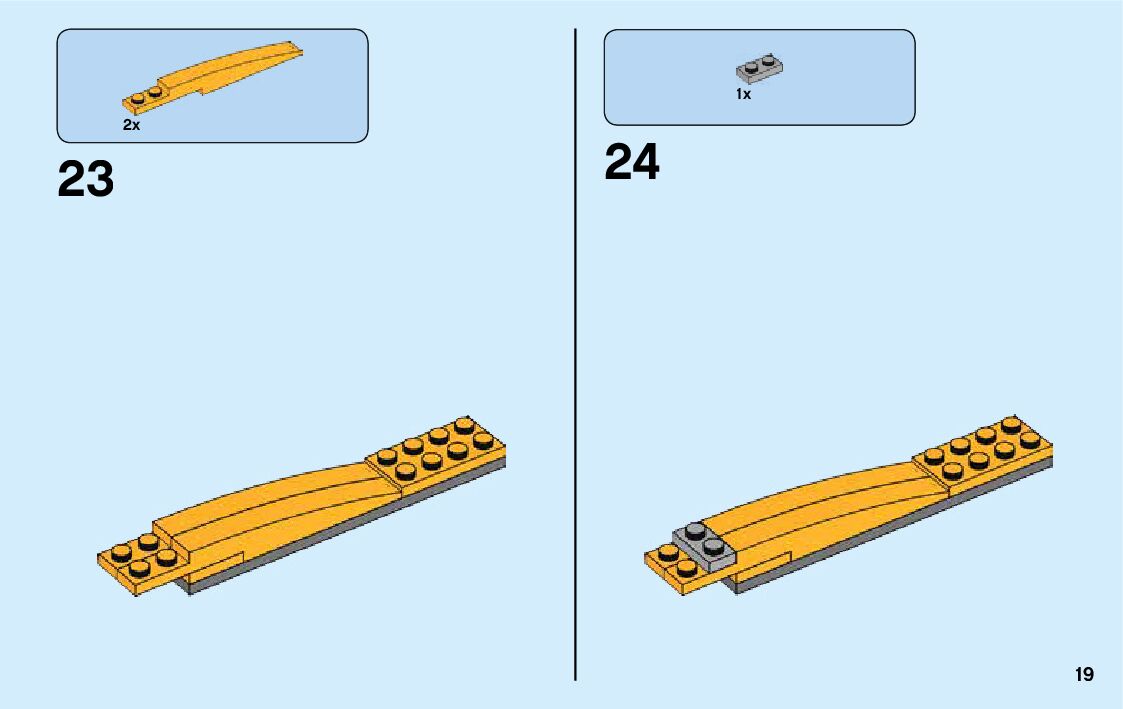 2x

23

1x

24

19