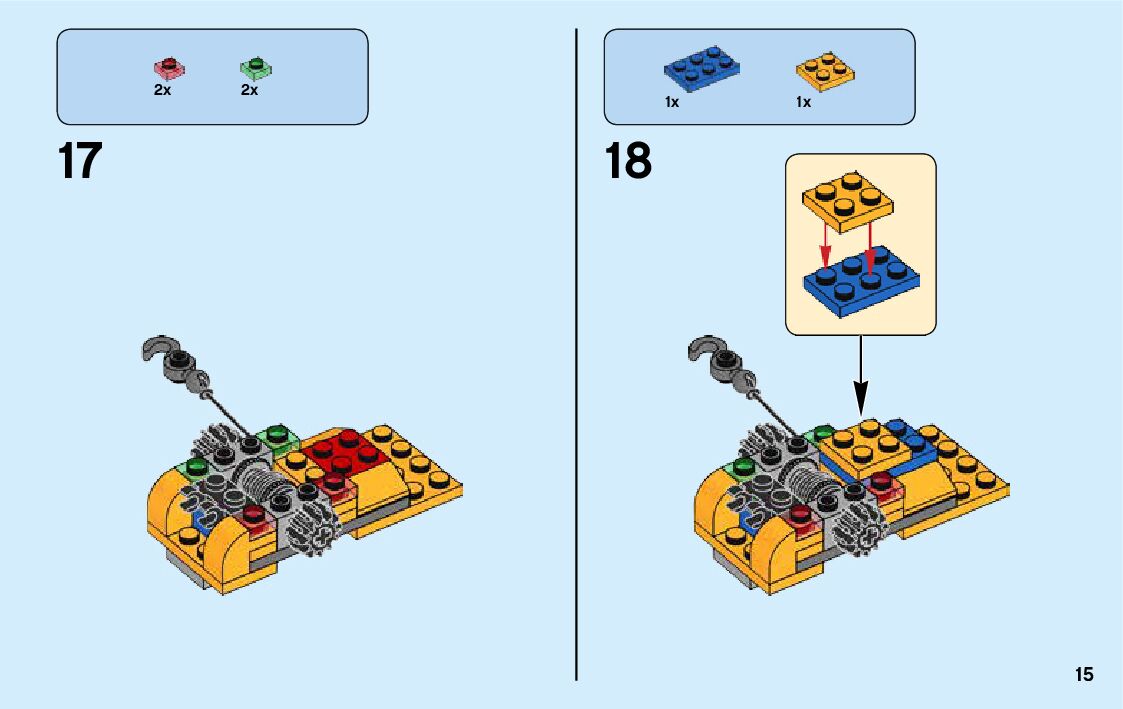 2x 2x

17

1x 1x

18

15