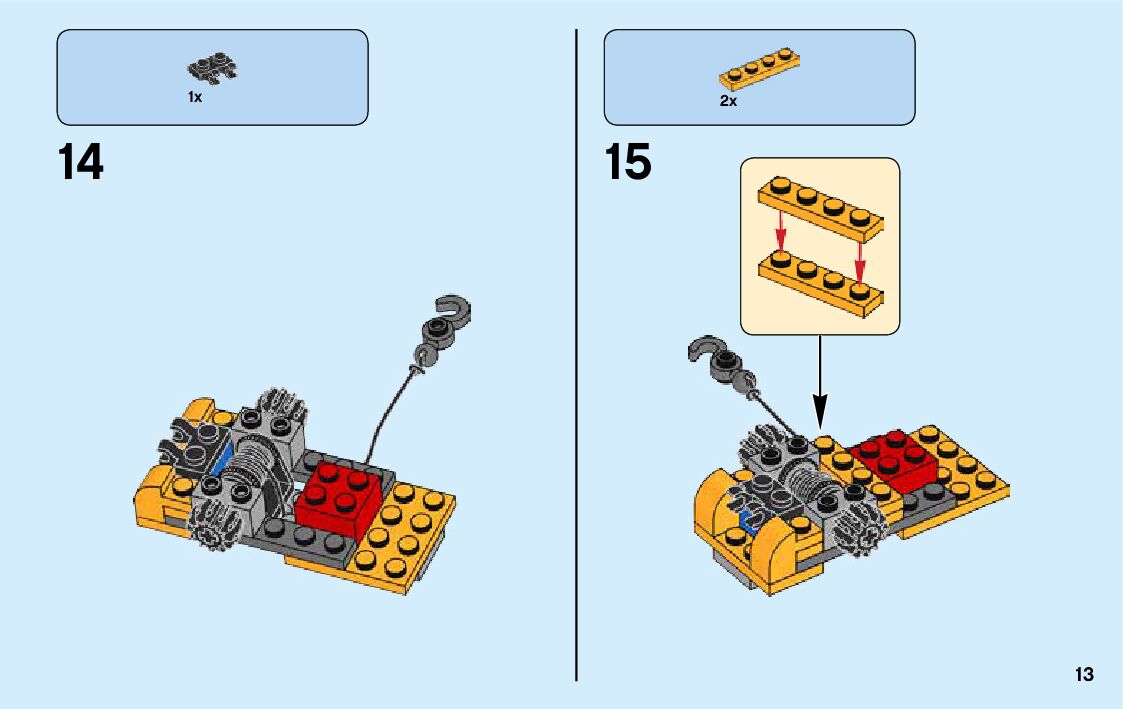 1x

14

2x

15

13