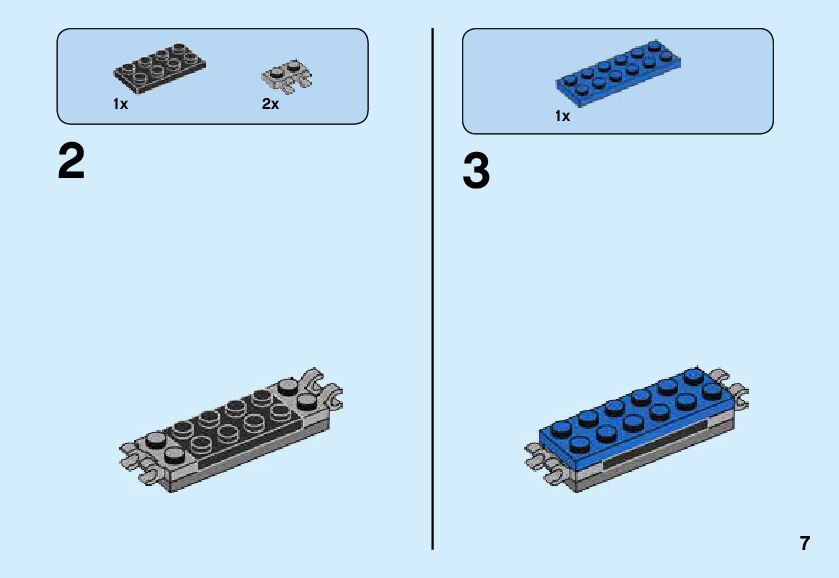 1x

2x

2

1x

3

7