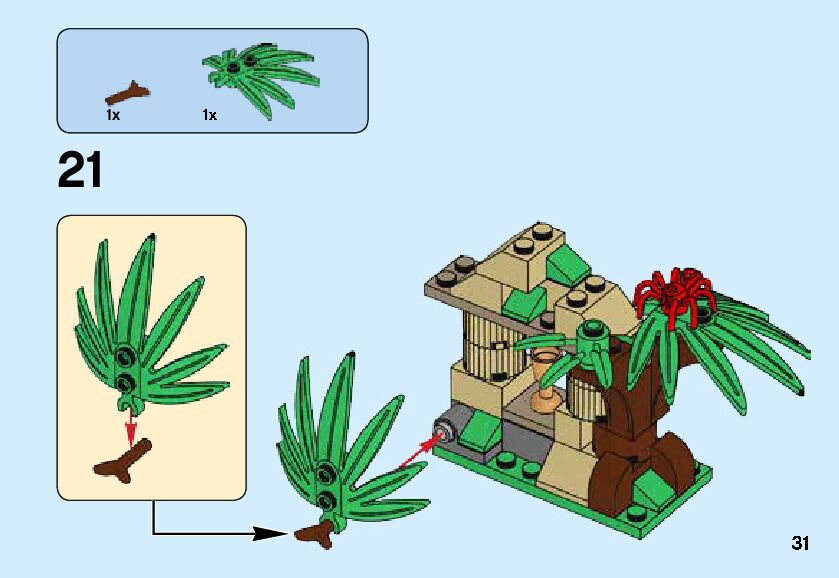 1x
1x

21

31