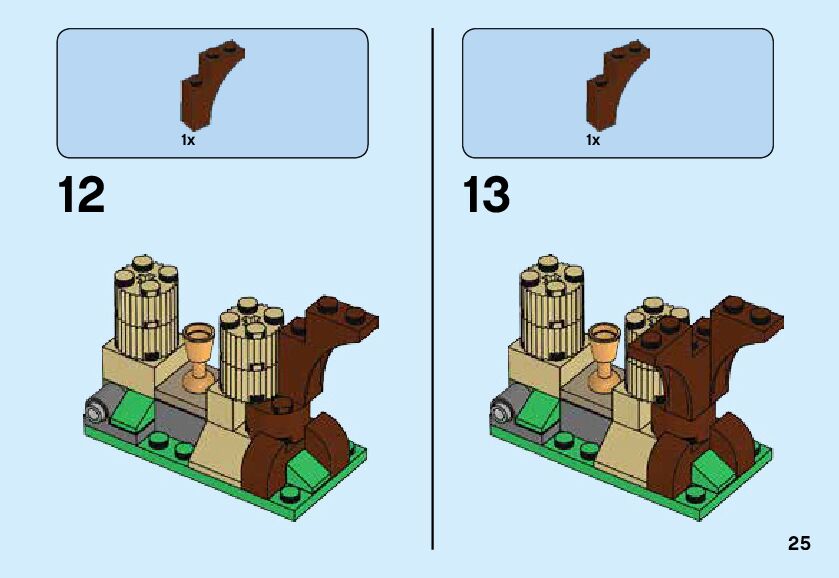 1x

12

1x

13

25