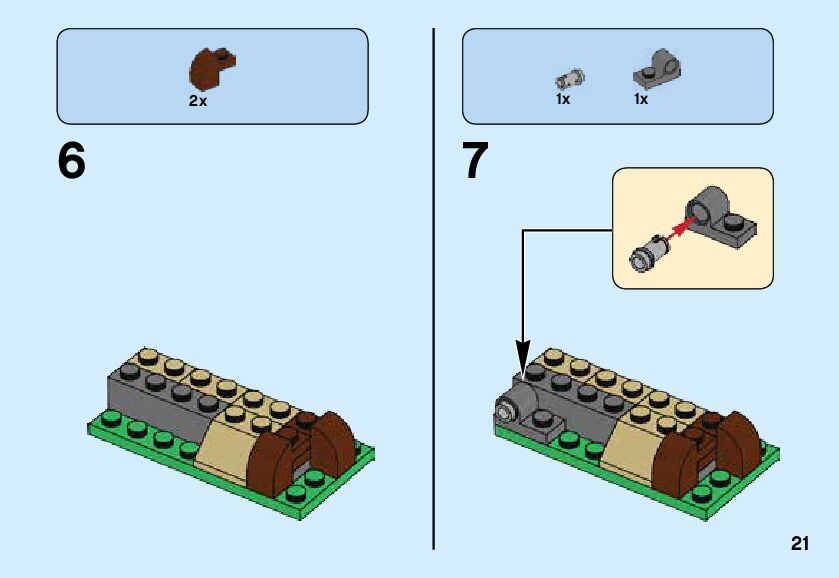 2x

6

1x 1x

7

21