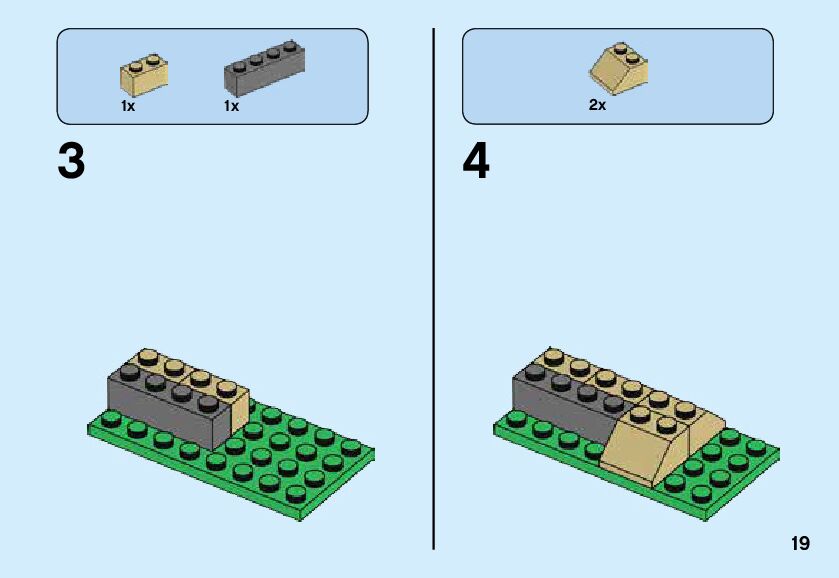 1x 1x

3

2x

4

19