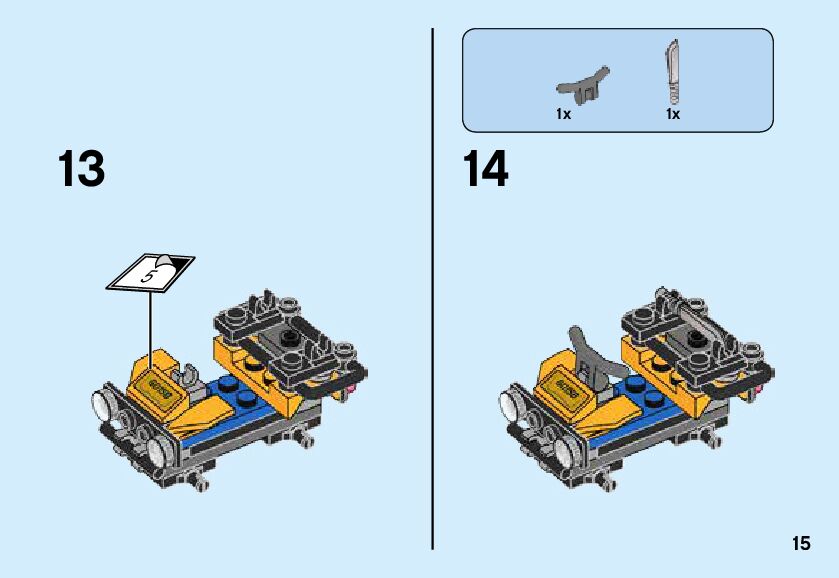 13

5

1x

1x

14

15