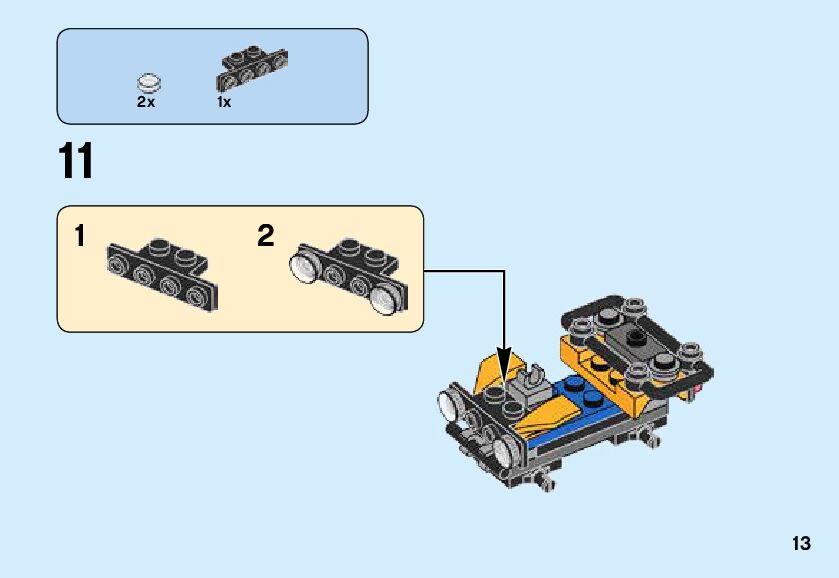 2x
1x

11

1
2

13