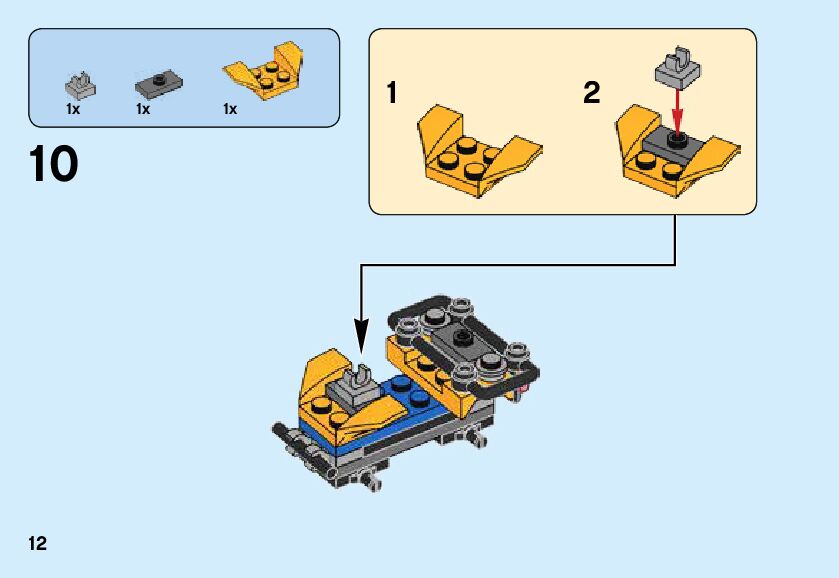 1x 1x 1x

10

1

2

12