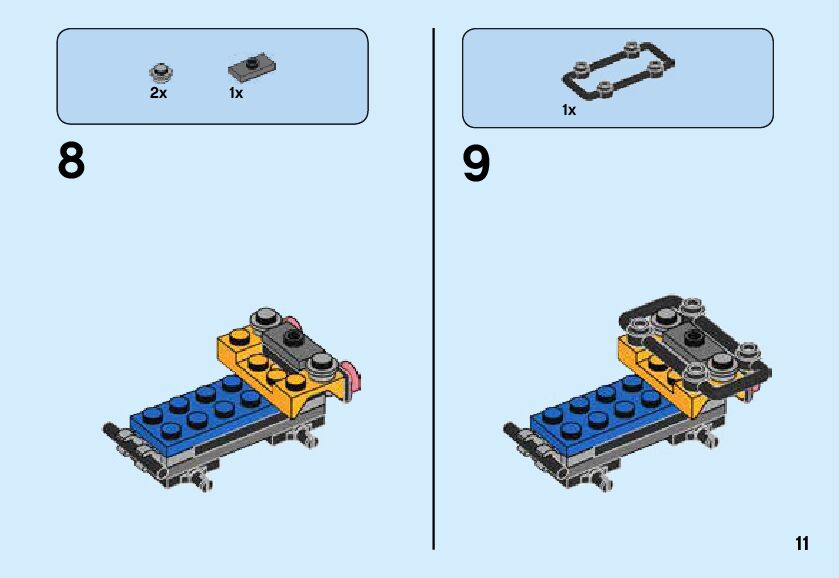 2x 1x

8

1x

9

11