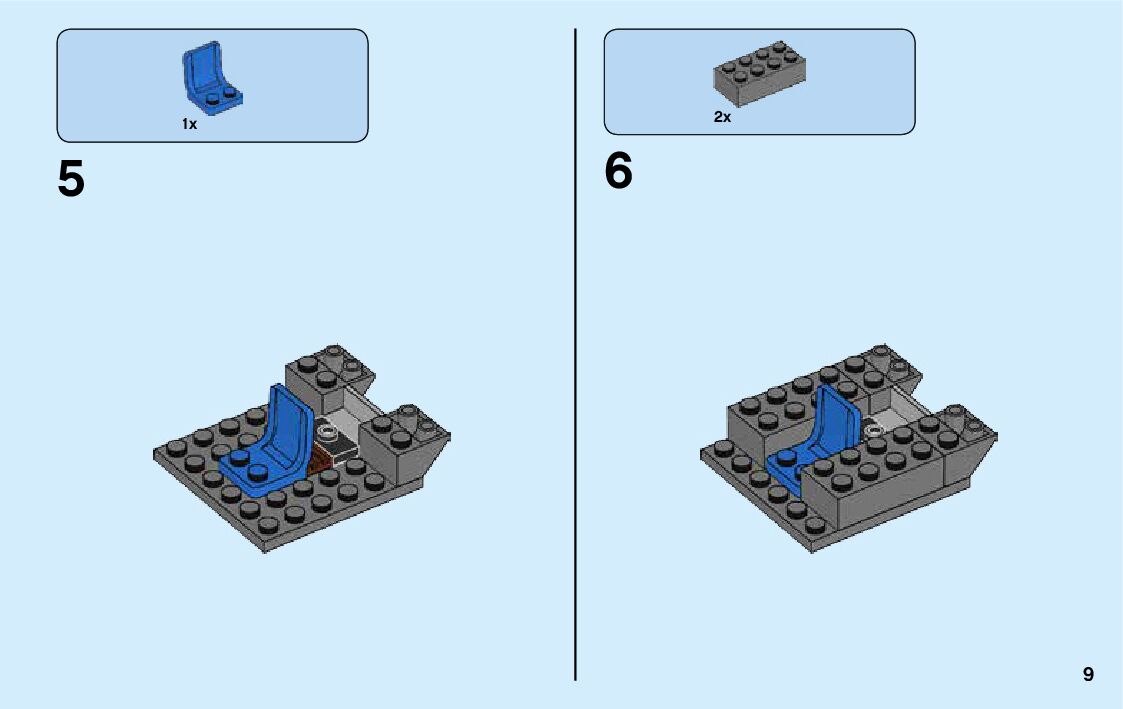 1x

5

2x

6

9