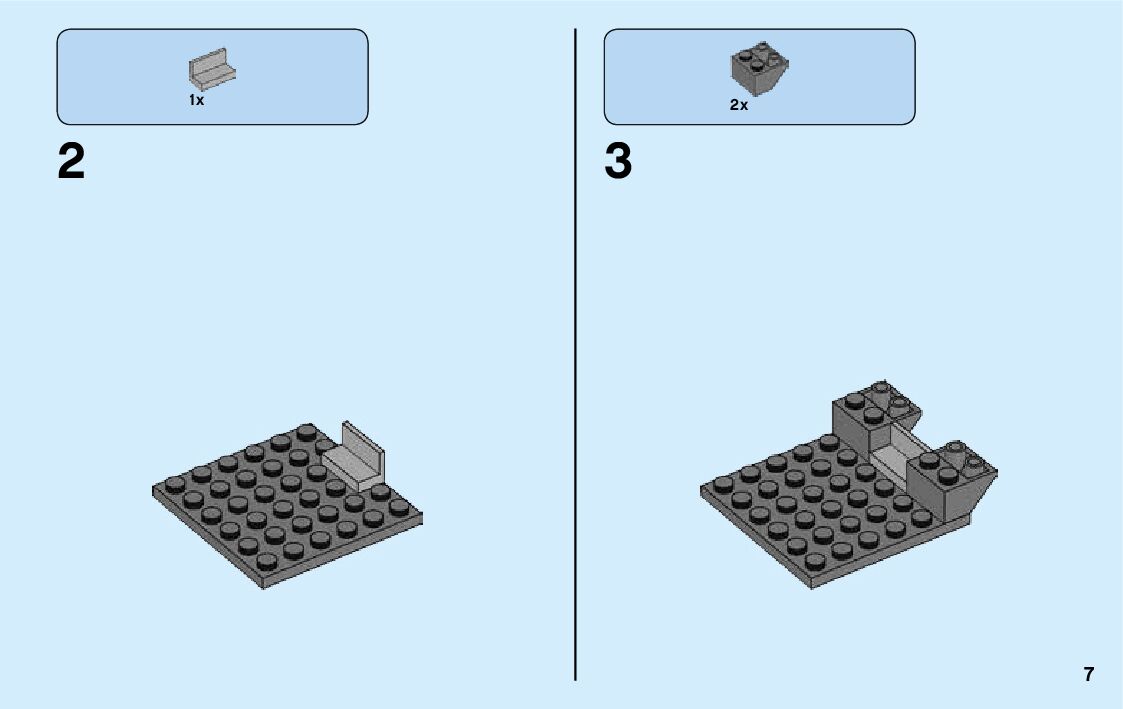 1x

2

2x

3

7