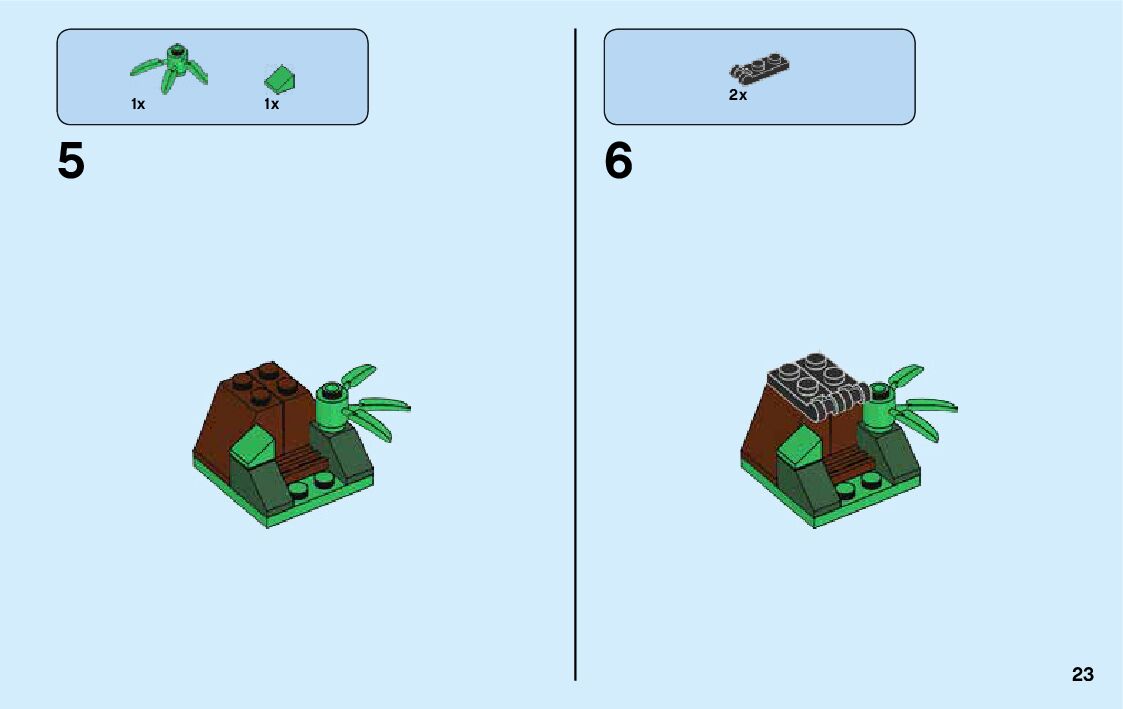 1x
1x

5

2x

6

23