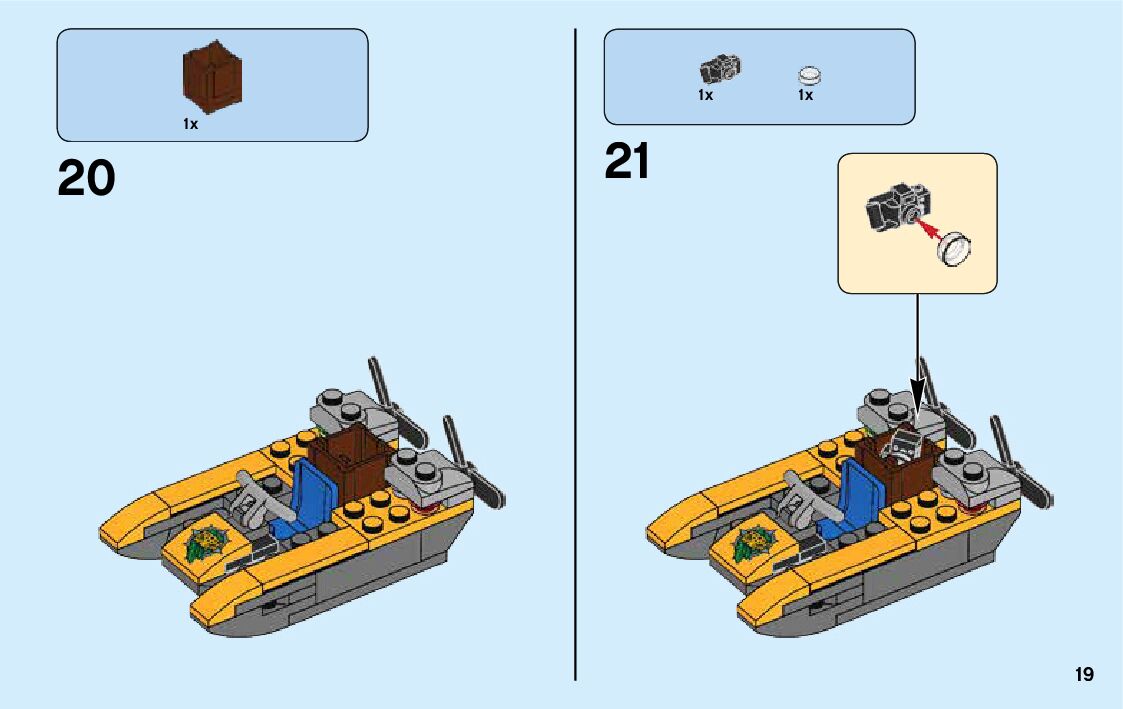 1x

20

1x 1x

21

19