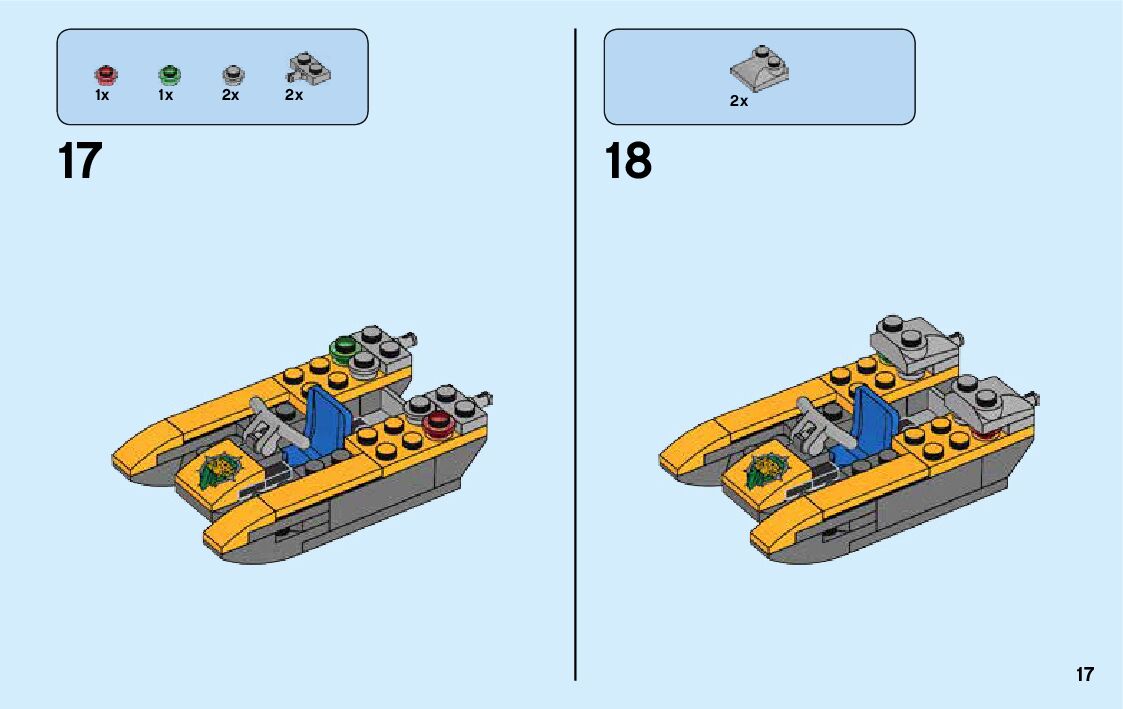 1x 1x 2x 2x

17

2x

18

17