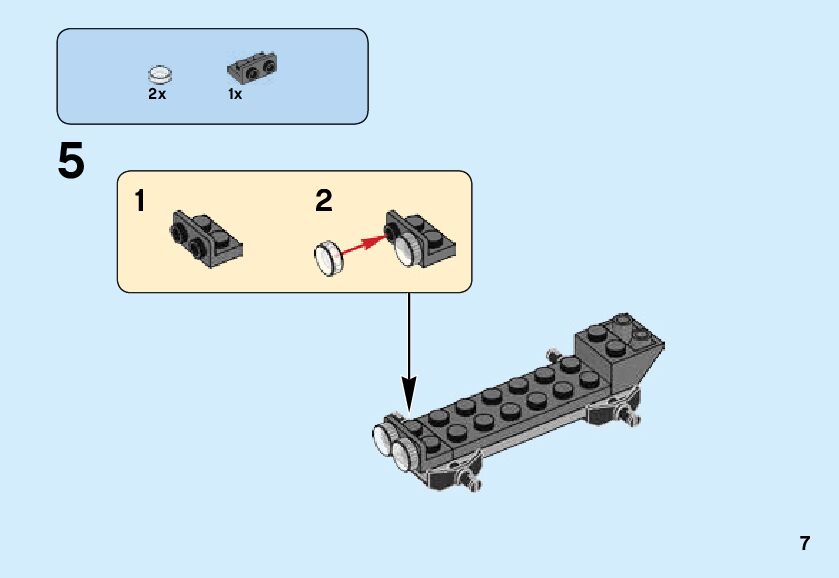 2x
1x

5

1

2

7