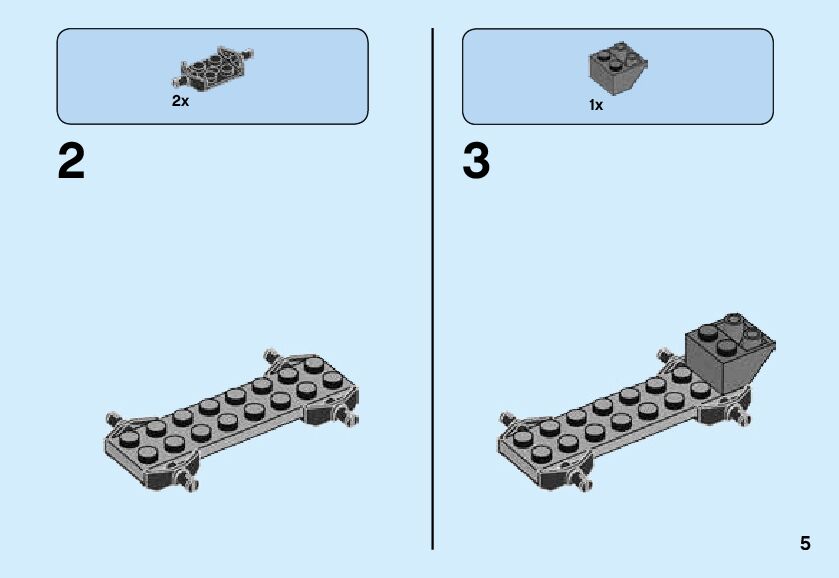 2x

2

1x

3

5