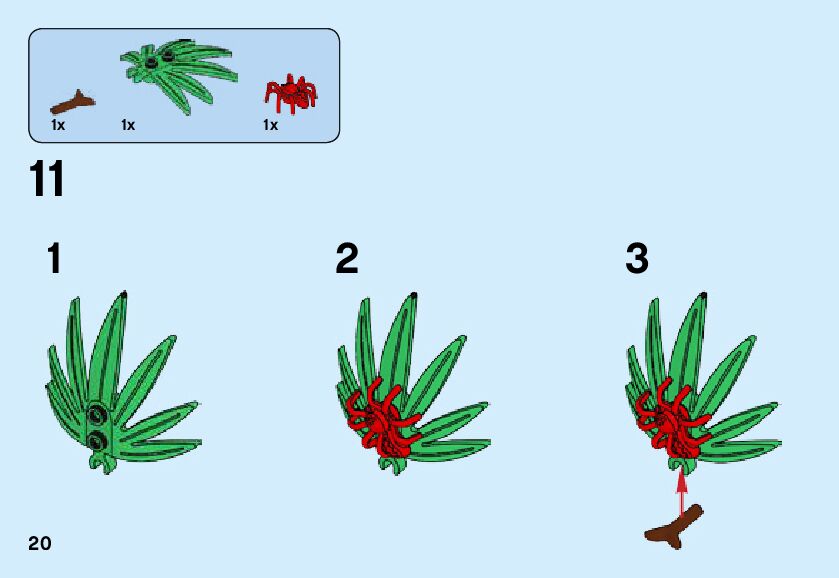 1x 1x 1x

11

1

2

3

20