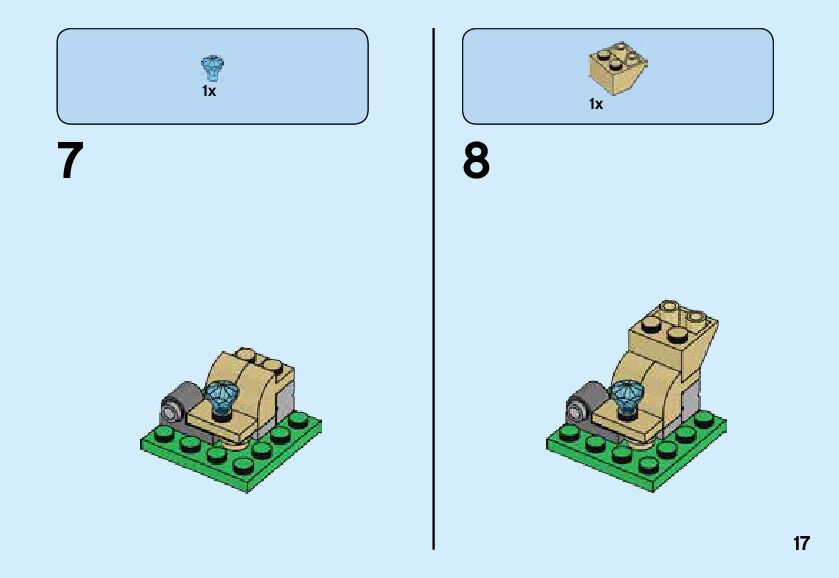 1x

7

1x

8

17