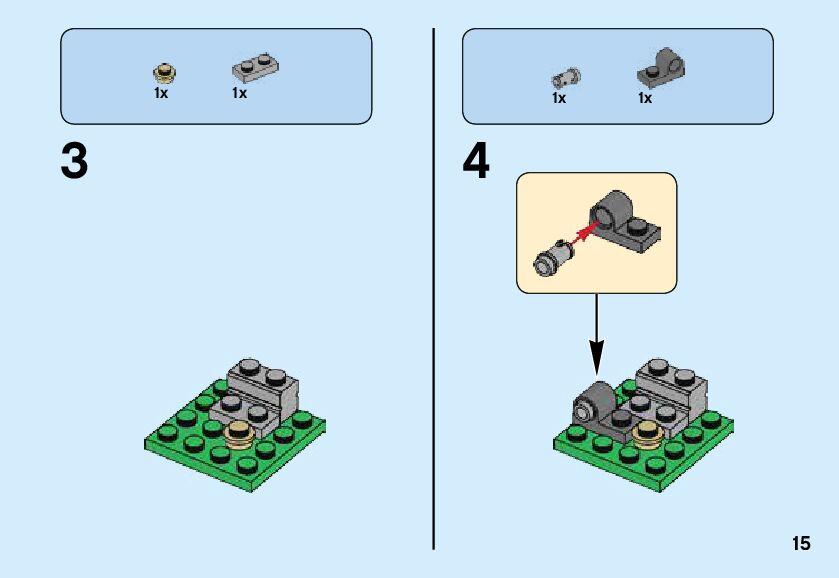 1x 1x

3

1x 1x

4

15