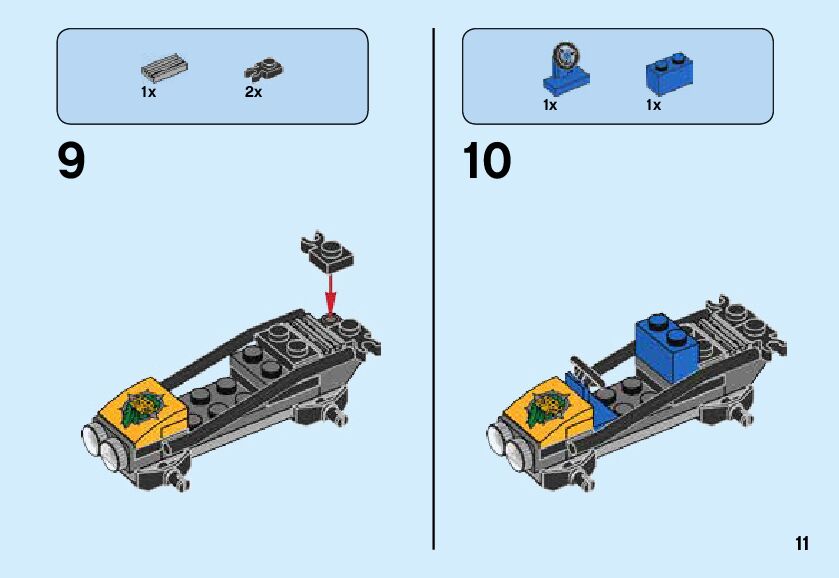 1x 2x

9

1x 1x

10

11