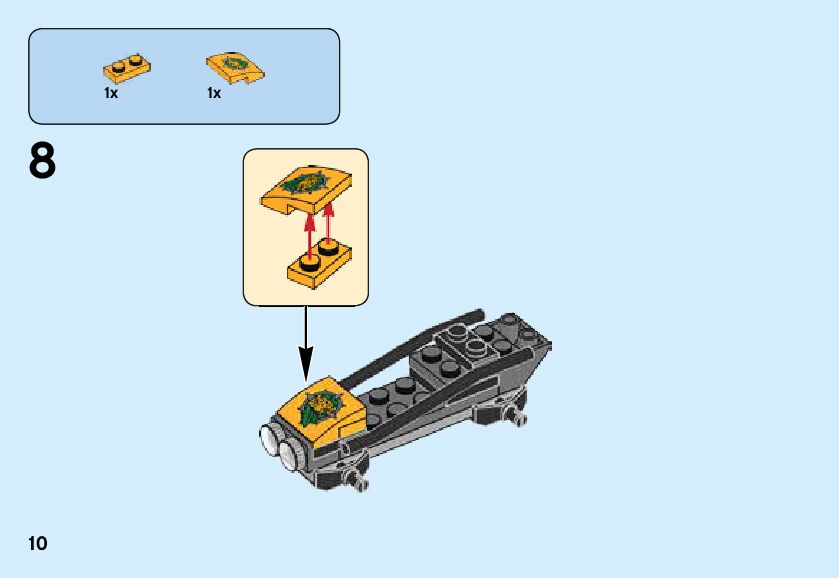 1x 1x

8

10