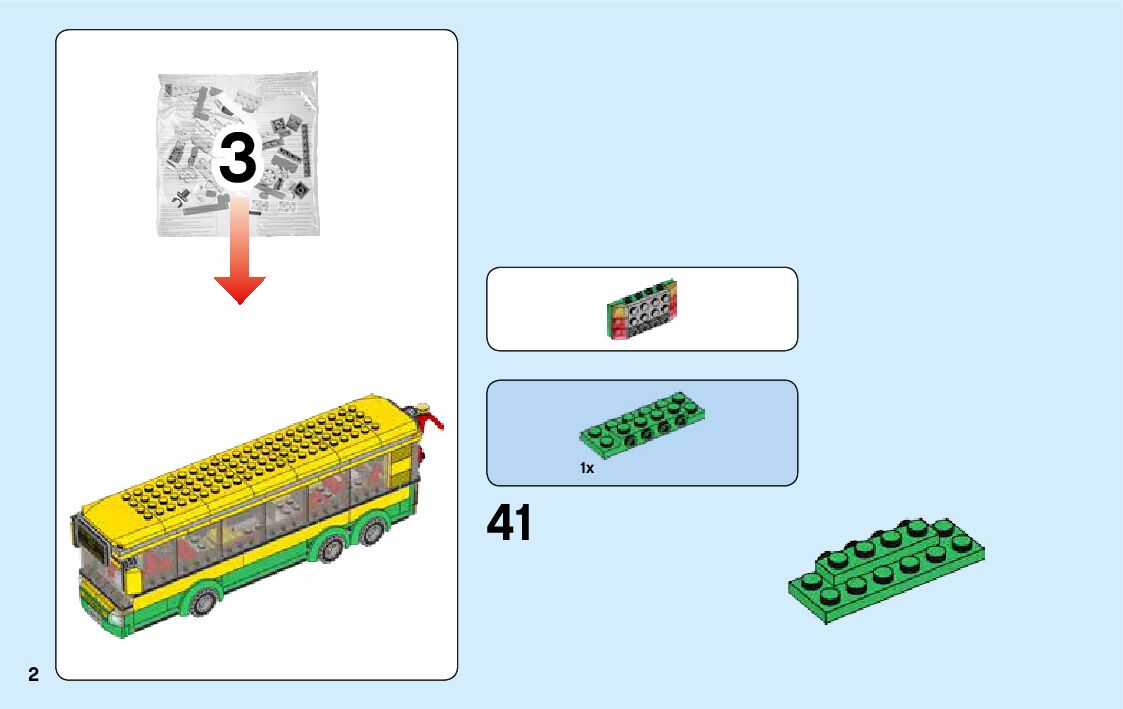 3

1x

41

2