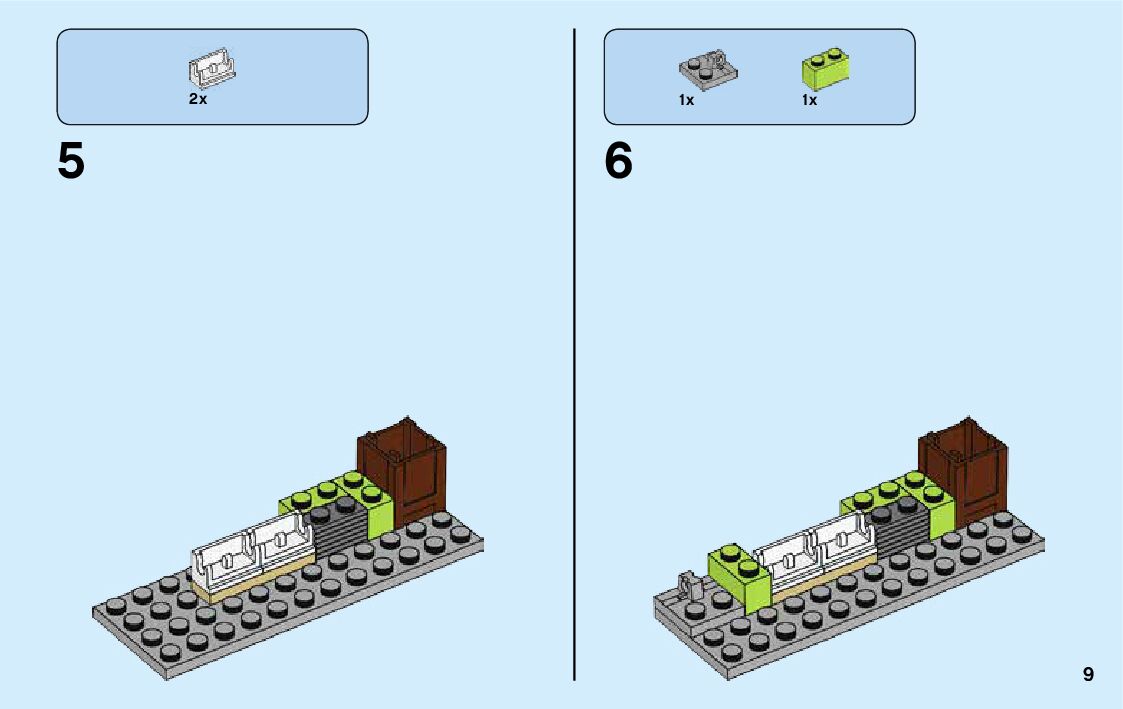 2x

5

1x 1x

6

9