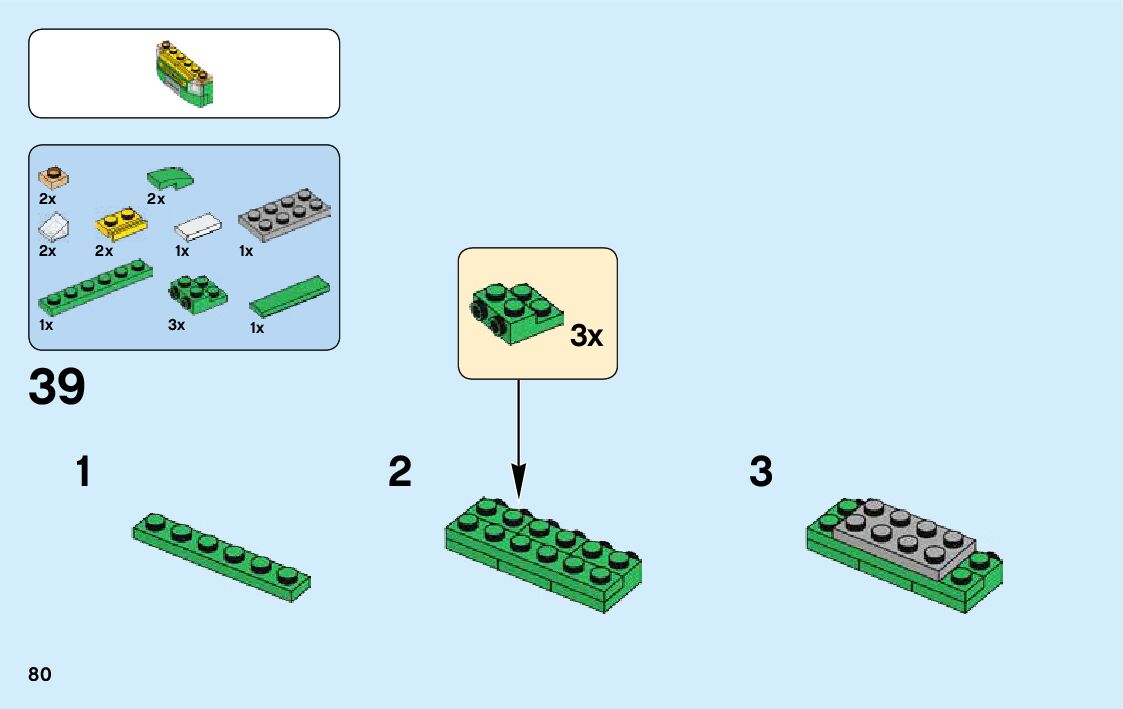 2x
2x
2x
2x
1x
1x
1x
3x
1x

39

3x

1

2

3

80