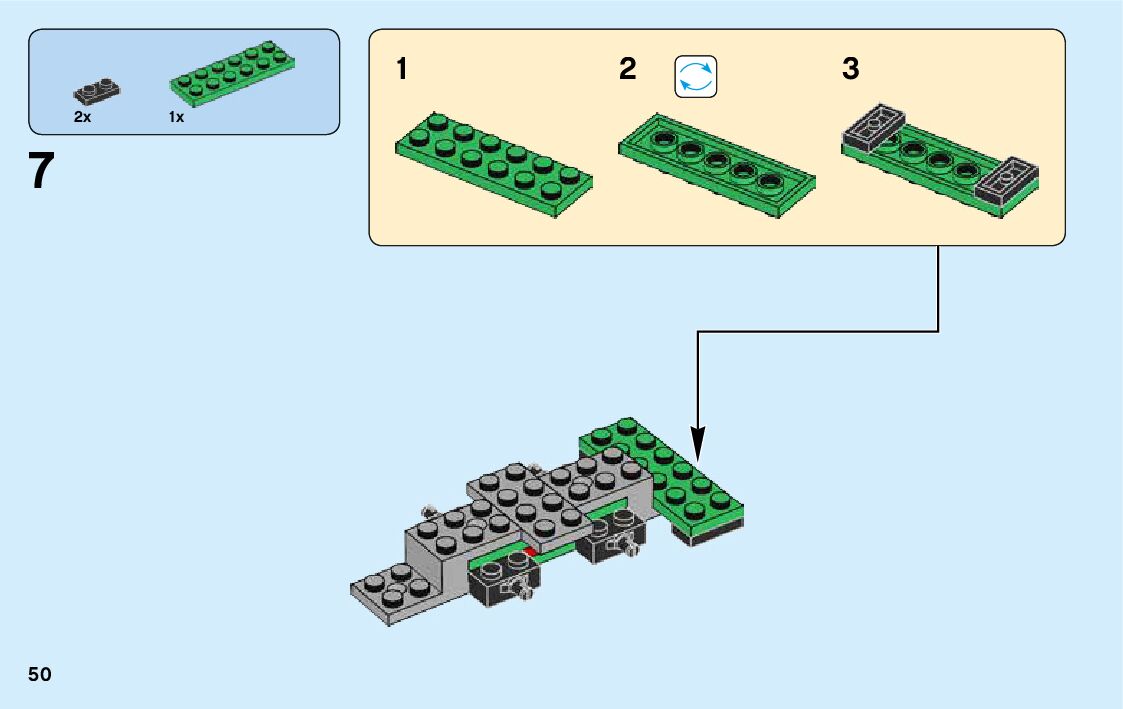 2x 1x

7

1 2 3

50