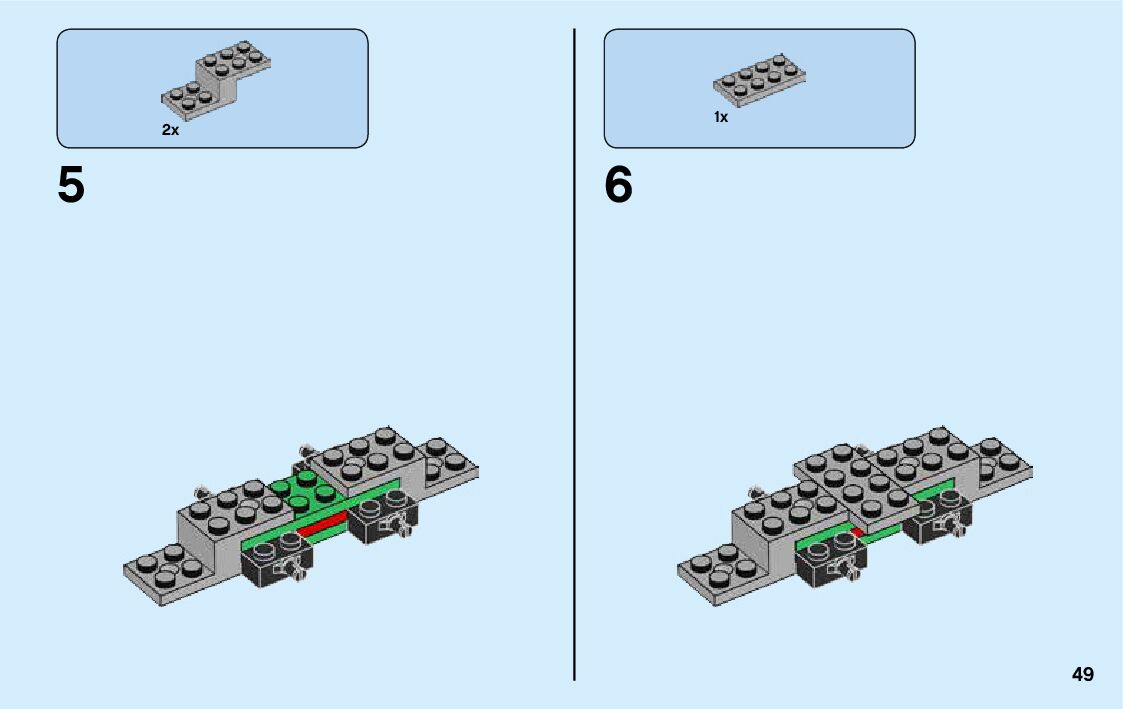 2x

5

1x

6

49