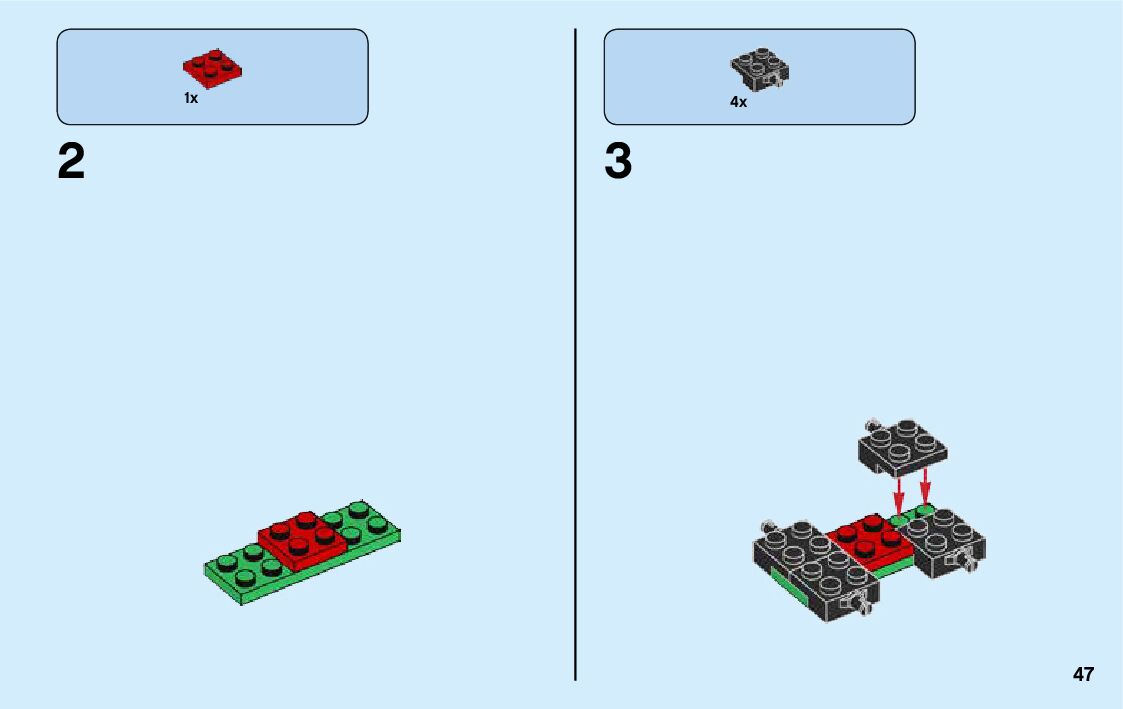 1x

2

4x

3

47