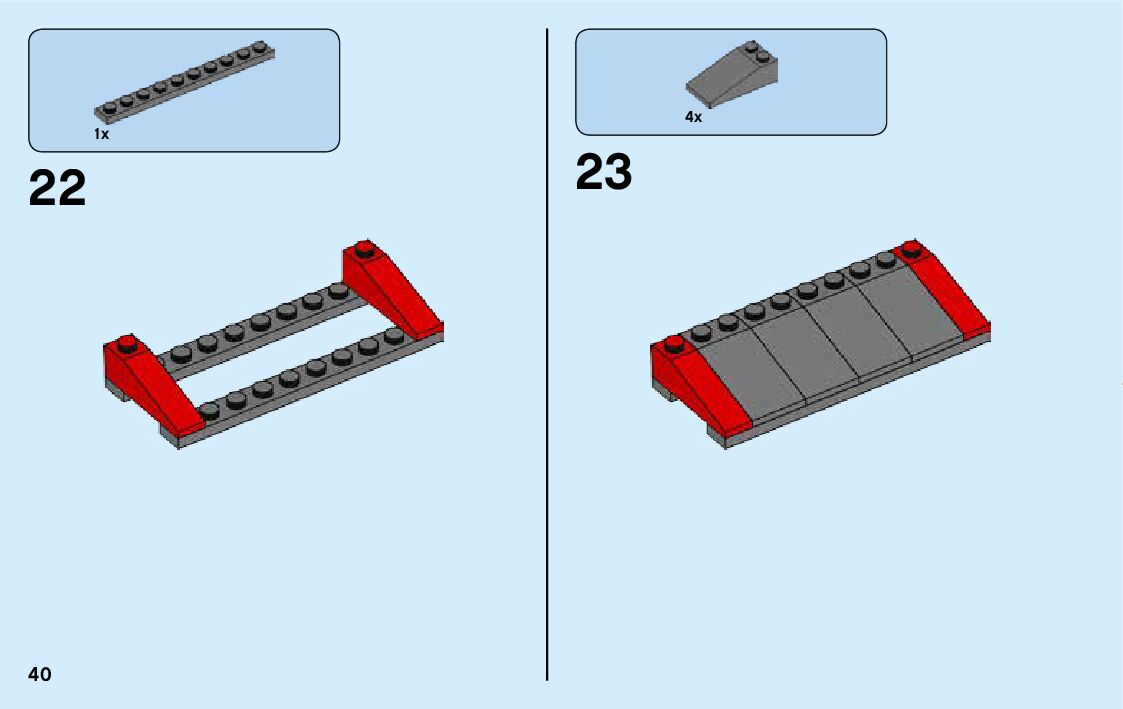 1x

22

4x

23

40