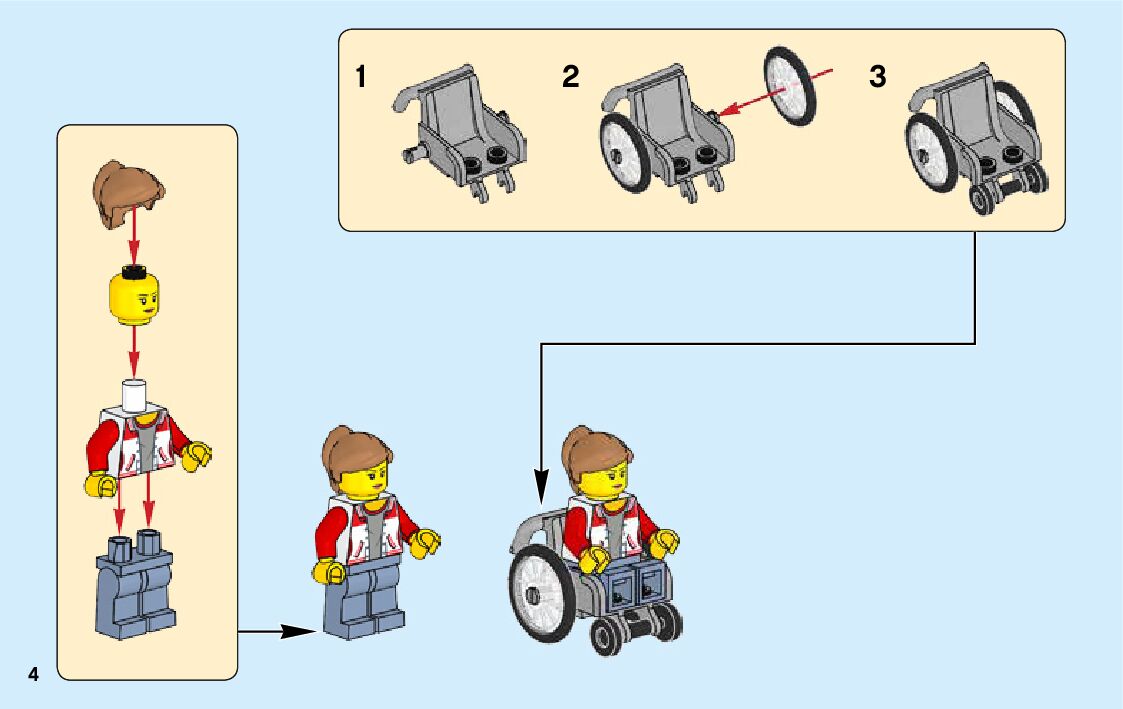 1 2 3

4