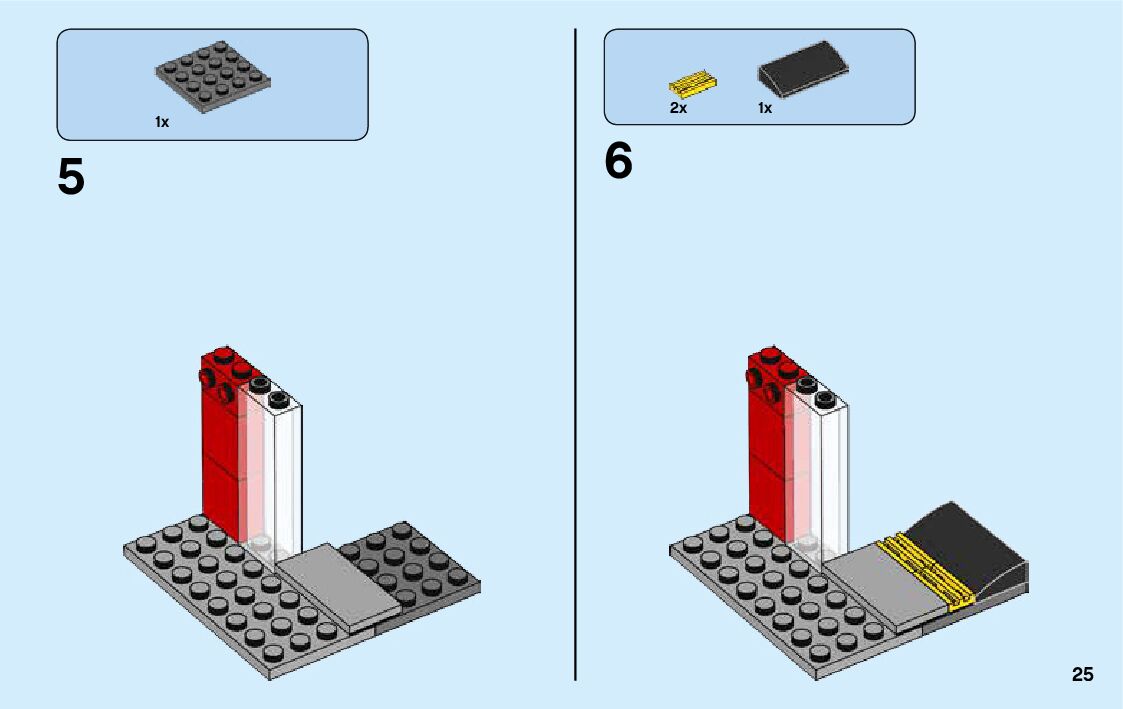 1x

5

2x 1x

6

25