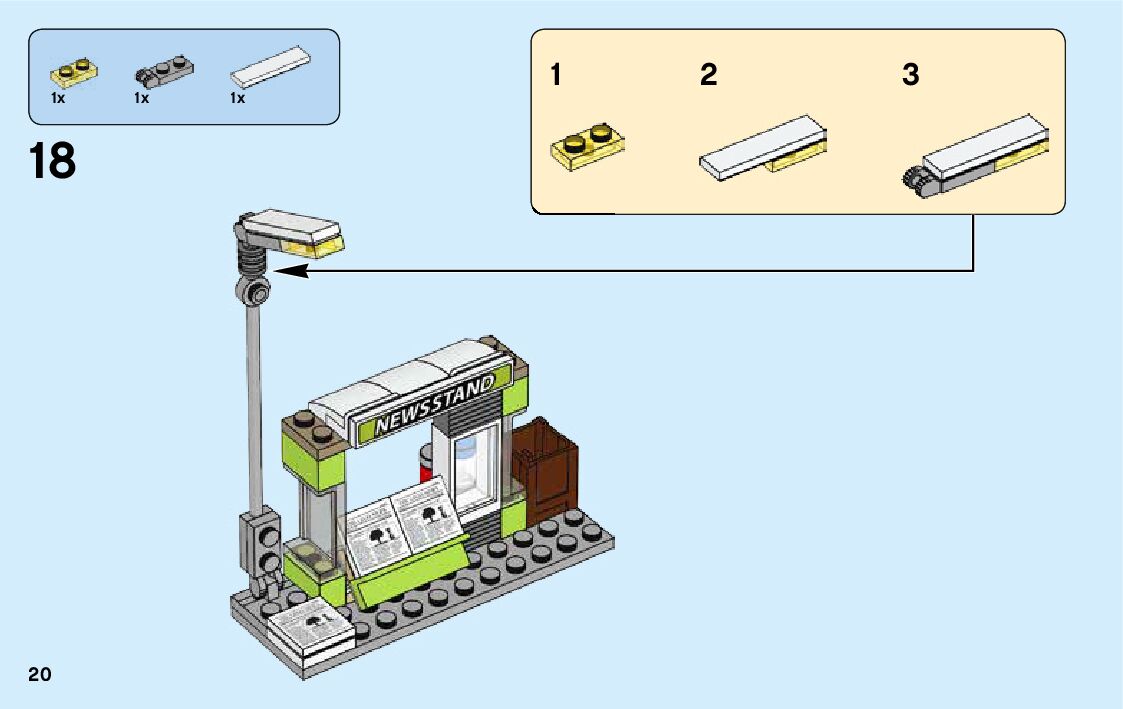 1x 1x 1x

18

1

2

3

NEWSSTAND

20