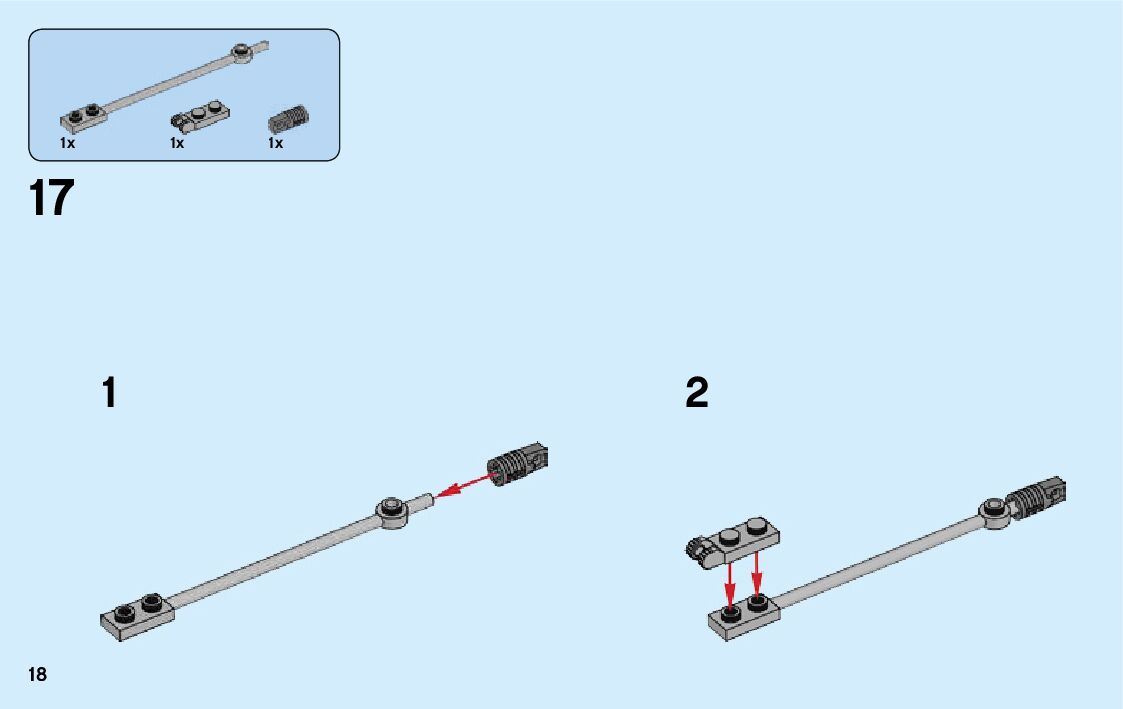 1x 1x 1x

17

1

2

18