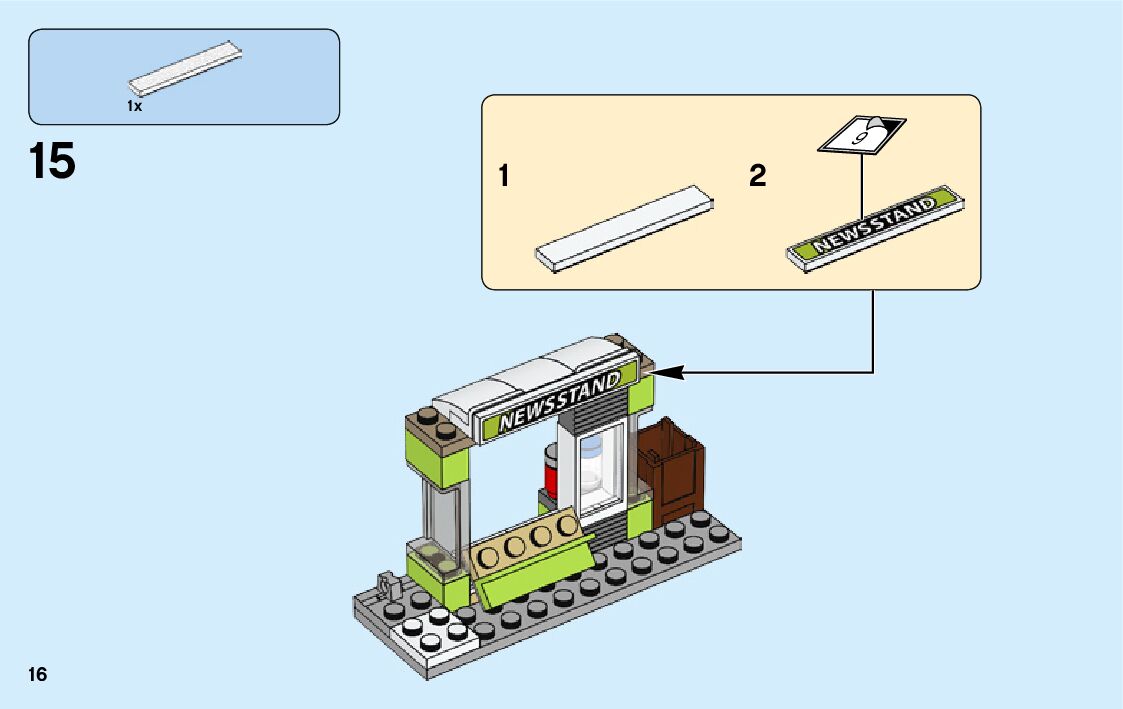 1x

15

1

2

9

NEWSSTAND

NEWSSTAND

16